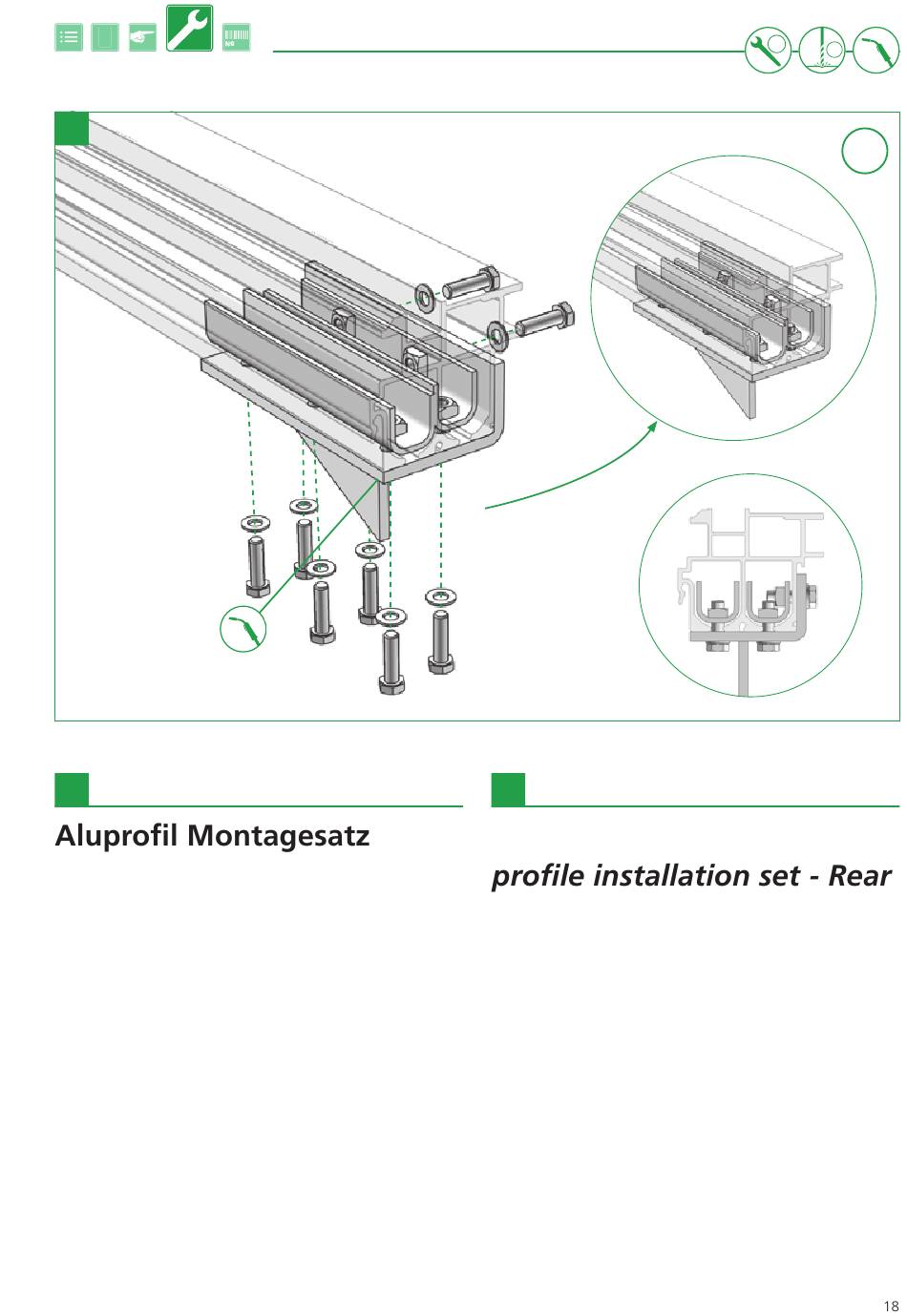 Aluprofil Montagesatz

profile installation set - Rear

18