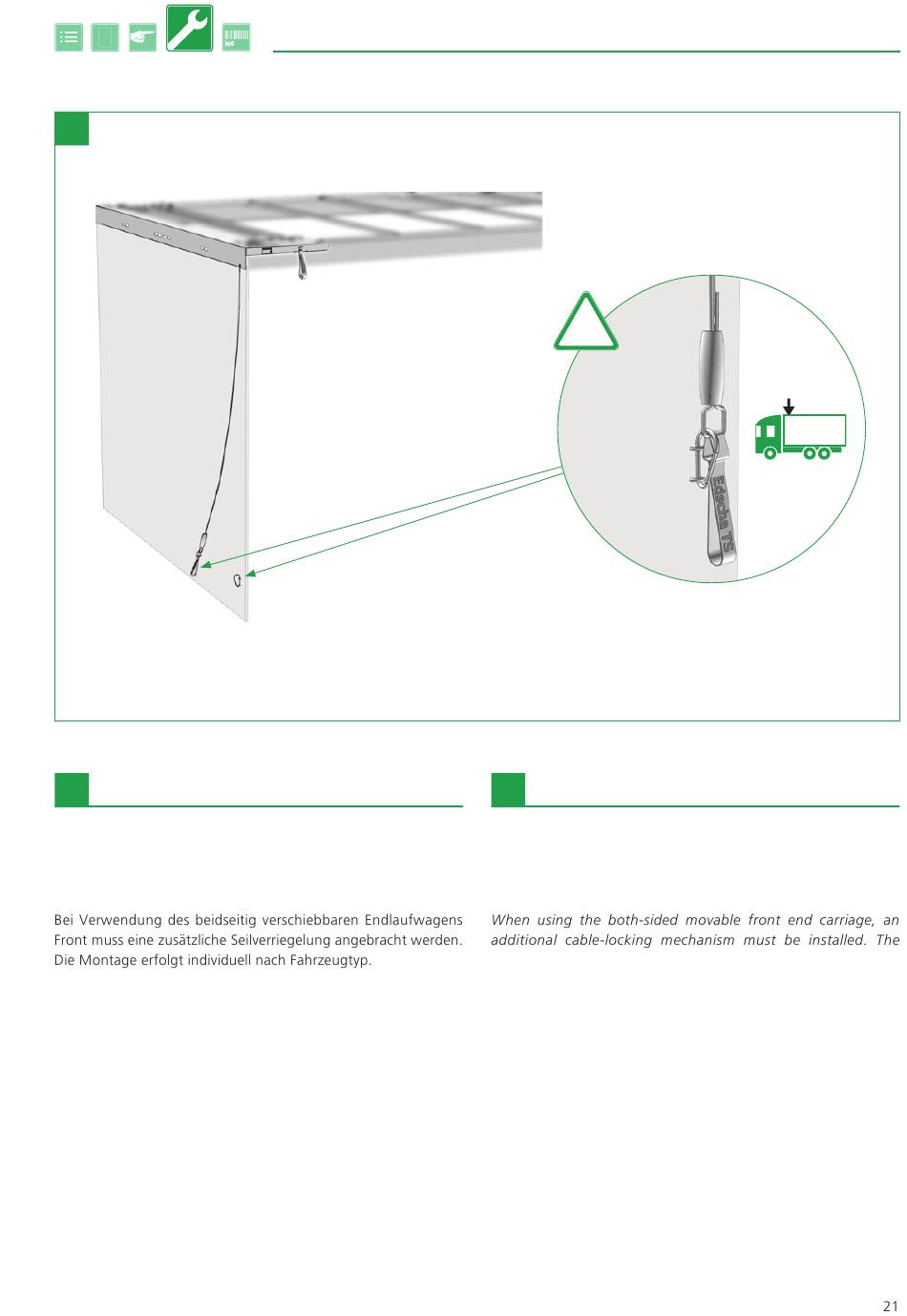 NO

Edscha TS

Bei Verwendung des beidseitig verschiebbaren Endlaufwagens Front muss eine zusätzliche Seilverriegelung angebracht werden. Die Montage erfolgt individuell nach Fahrzeugtyp.

When using the both-sided movable front end carriage, an additional cable-locking mechanism must be installed. The

21