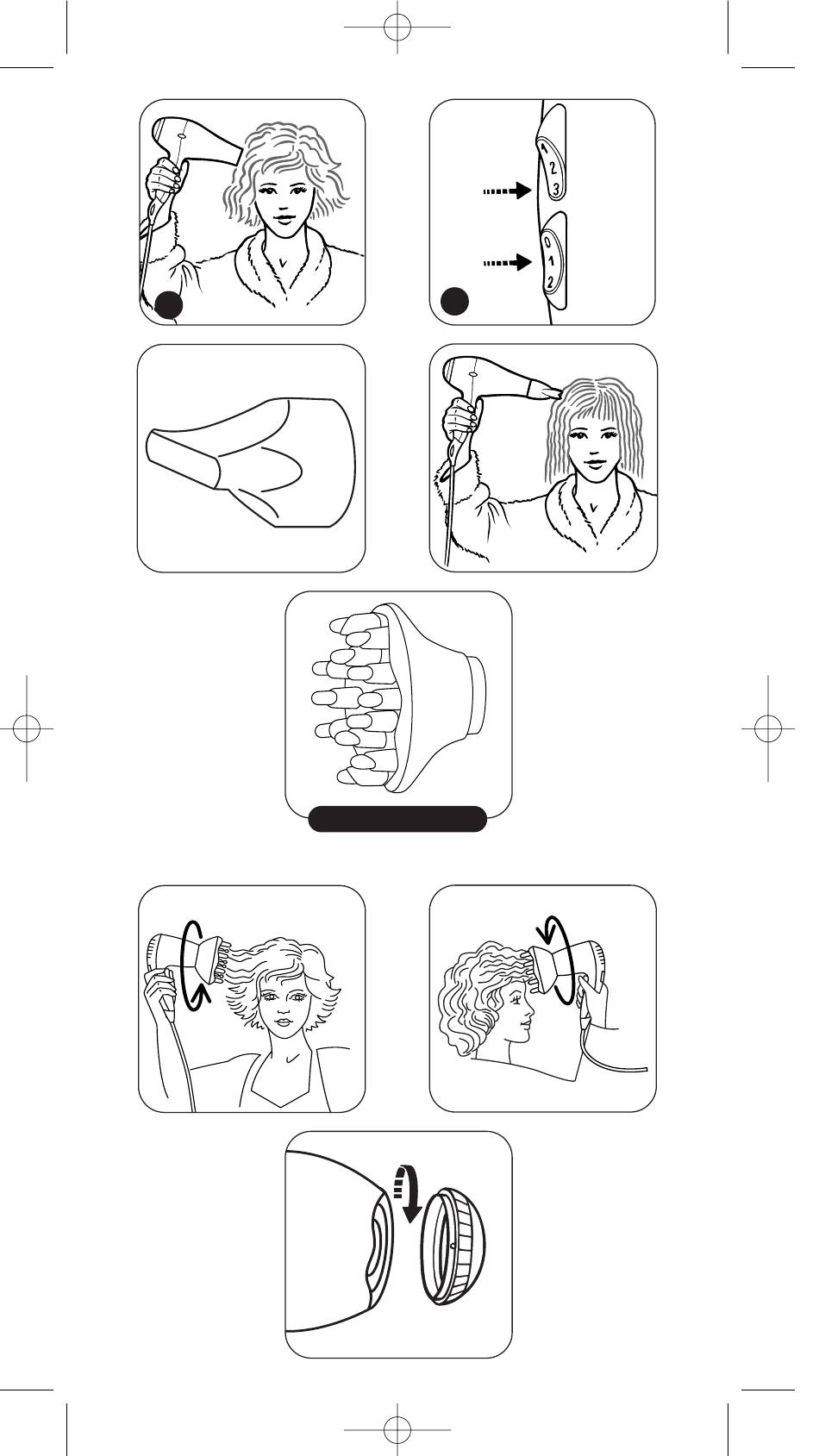 1
2
3
0
1
2