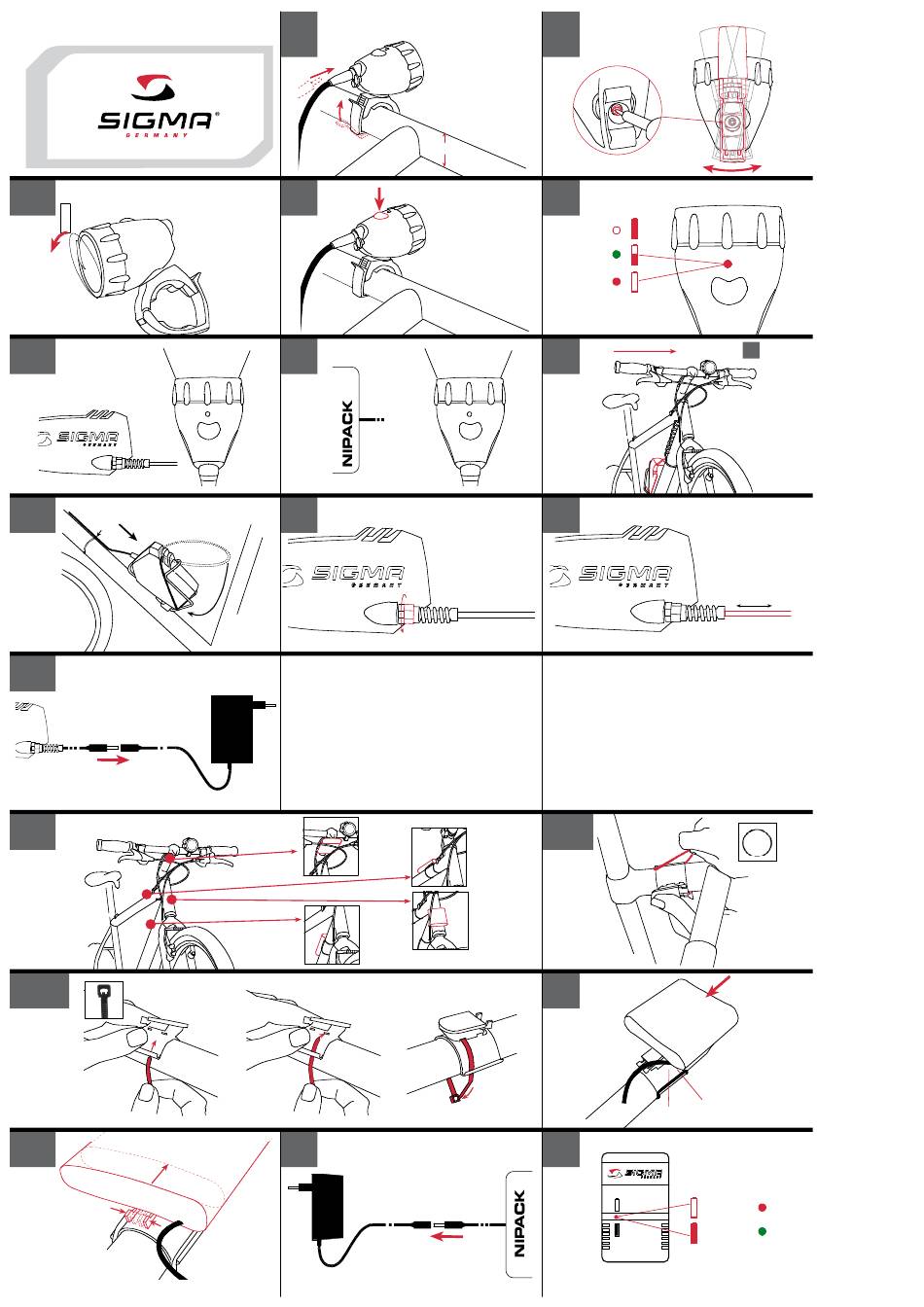 SIGMA®
GERMANY

SIGMA
GERMANY

NIPACK

SIGMA
GERMANY

SIGMA
GERMANY

NIPACK

SIGMA