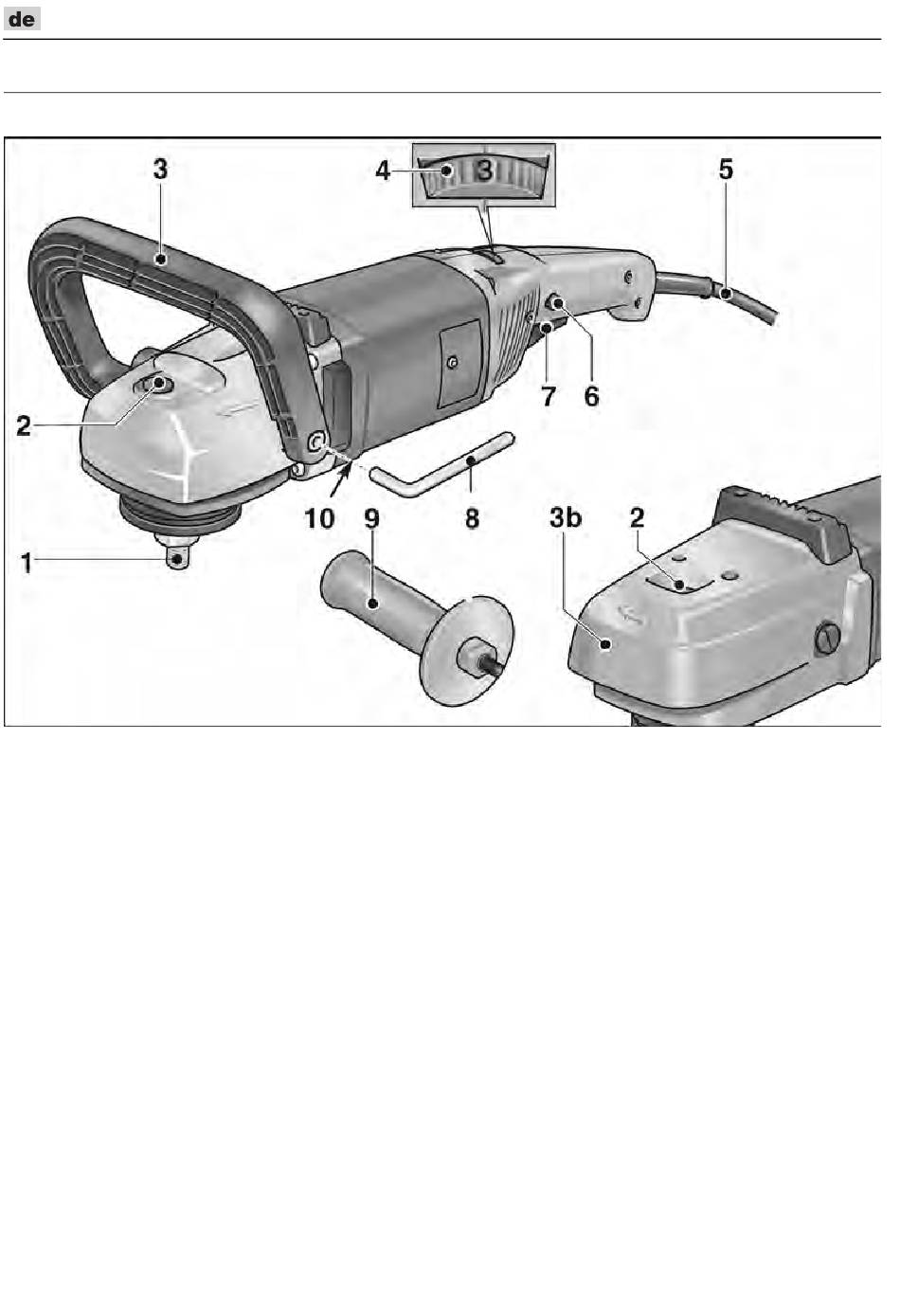 de

3
4
3
5
2
7
6
10
9
8
3b
2
1