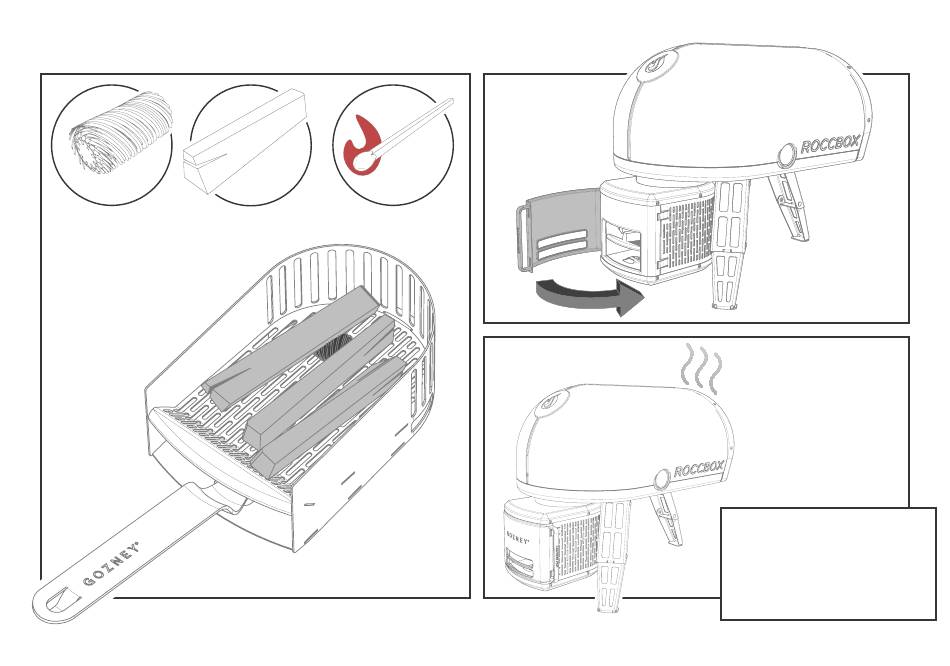 GOZNEY

ROCCBOX

ROCCBOX

GOZNEY