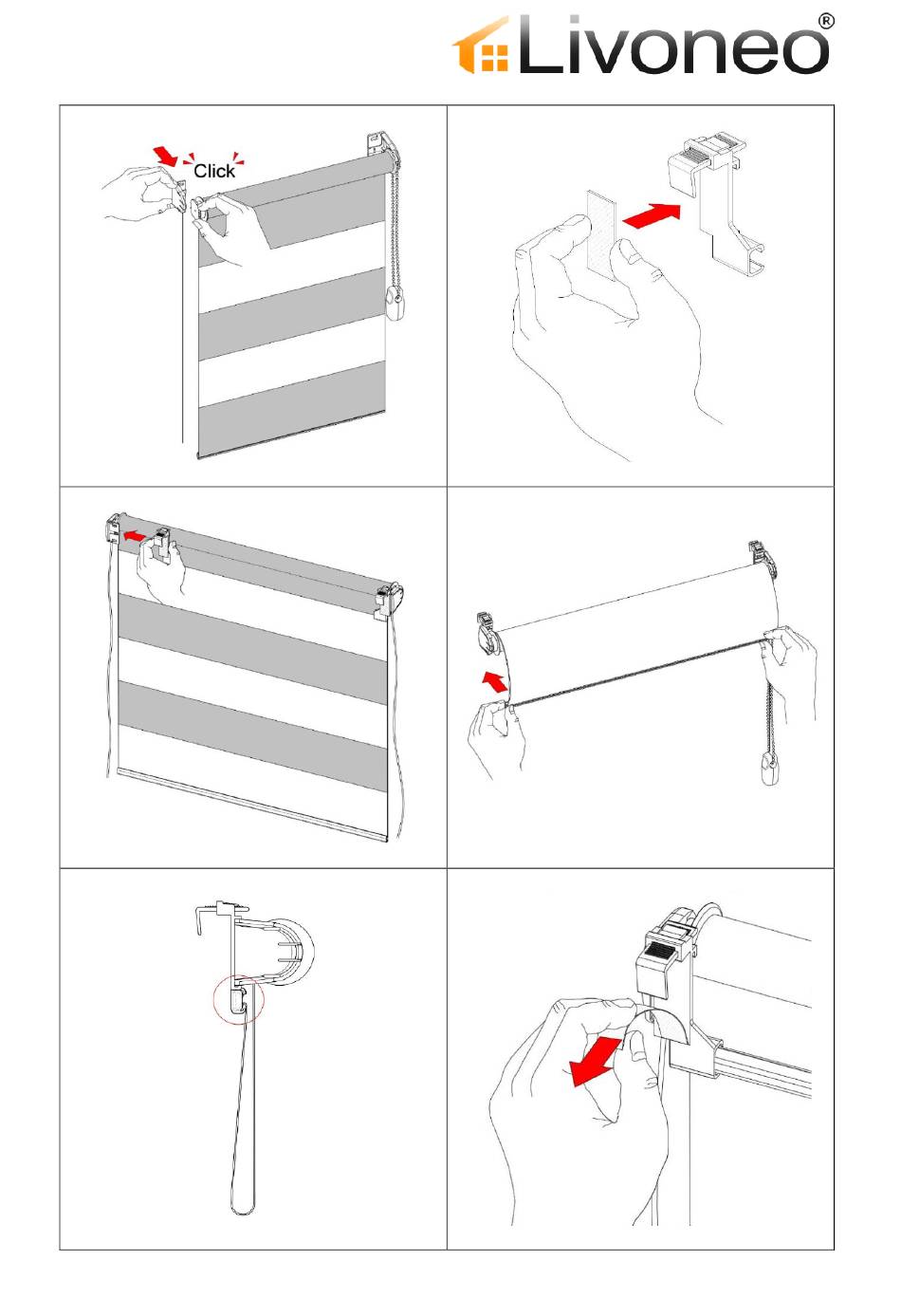 Livoneo®

Click