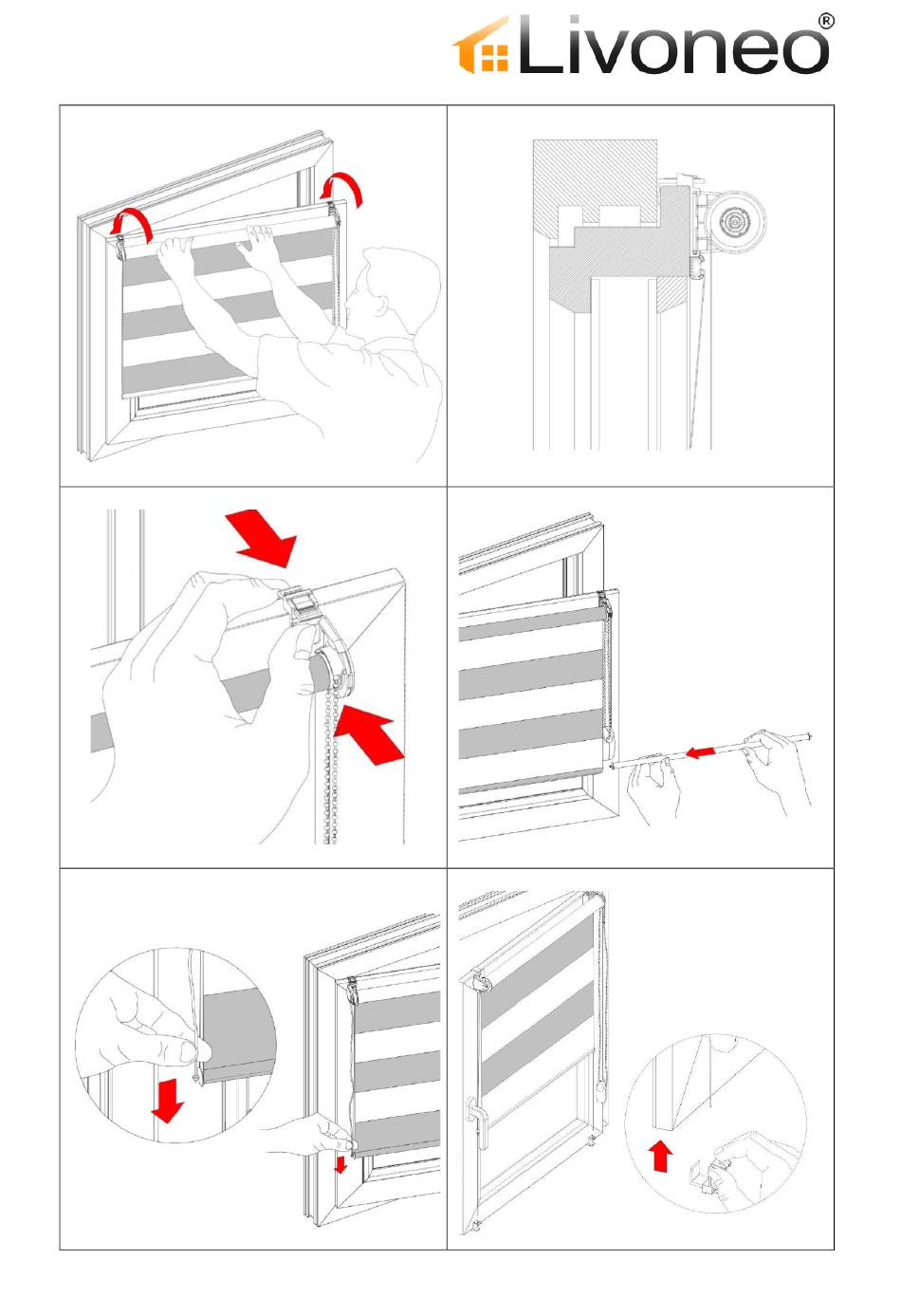 Livoneo®