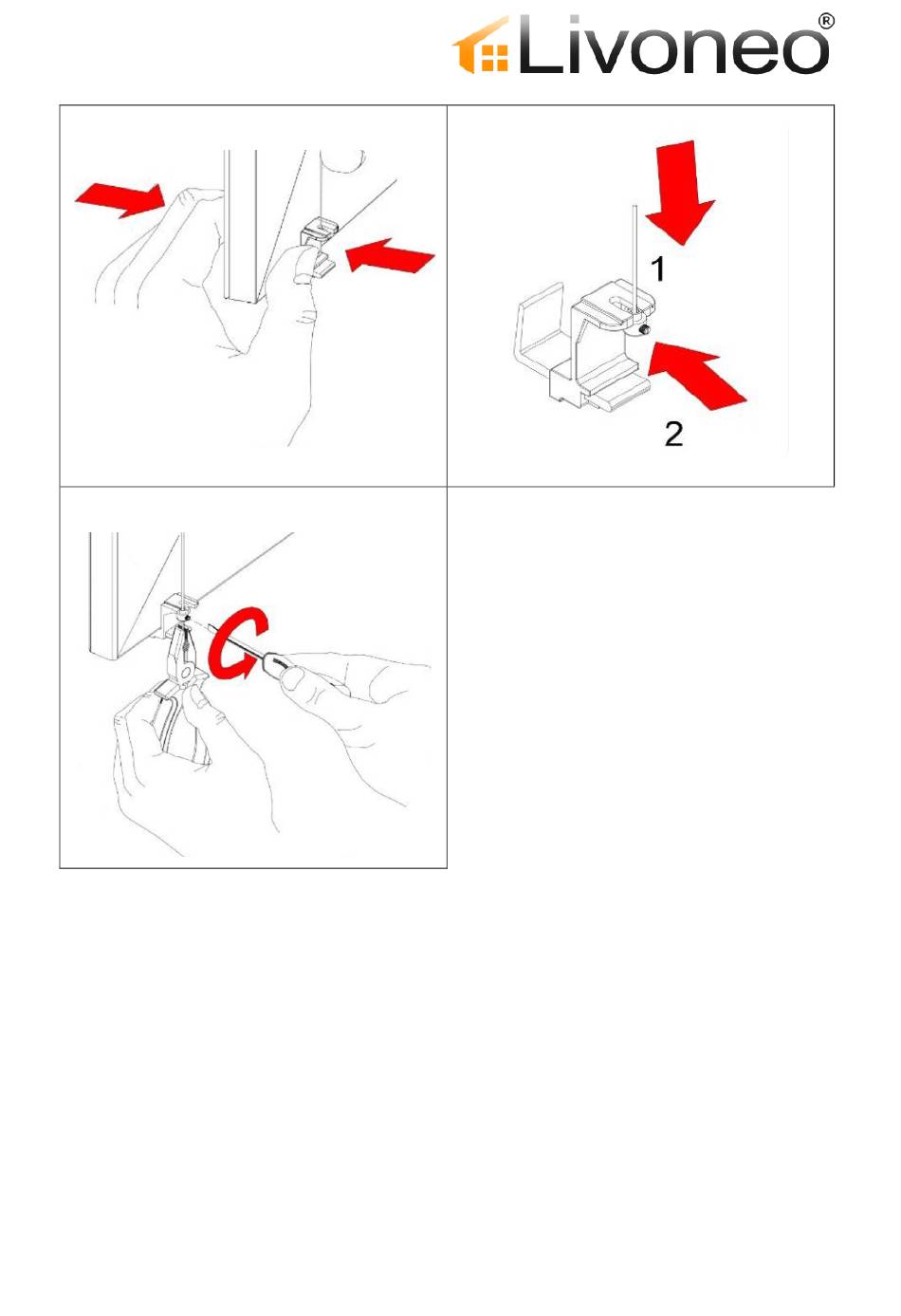 Livoneo®

1

2