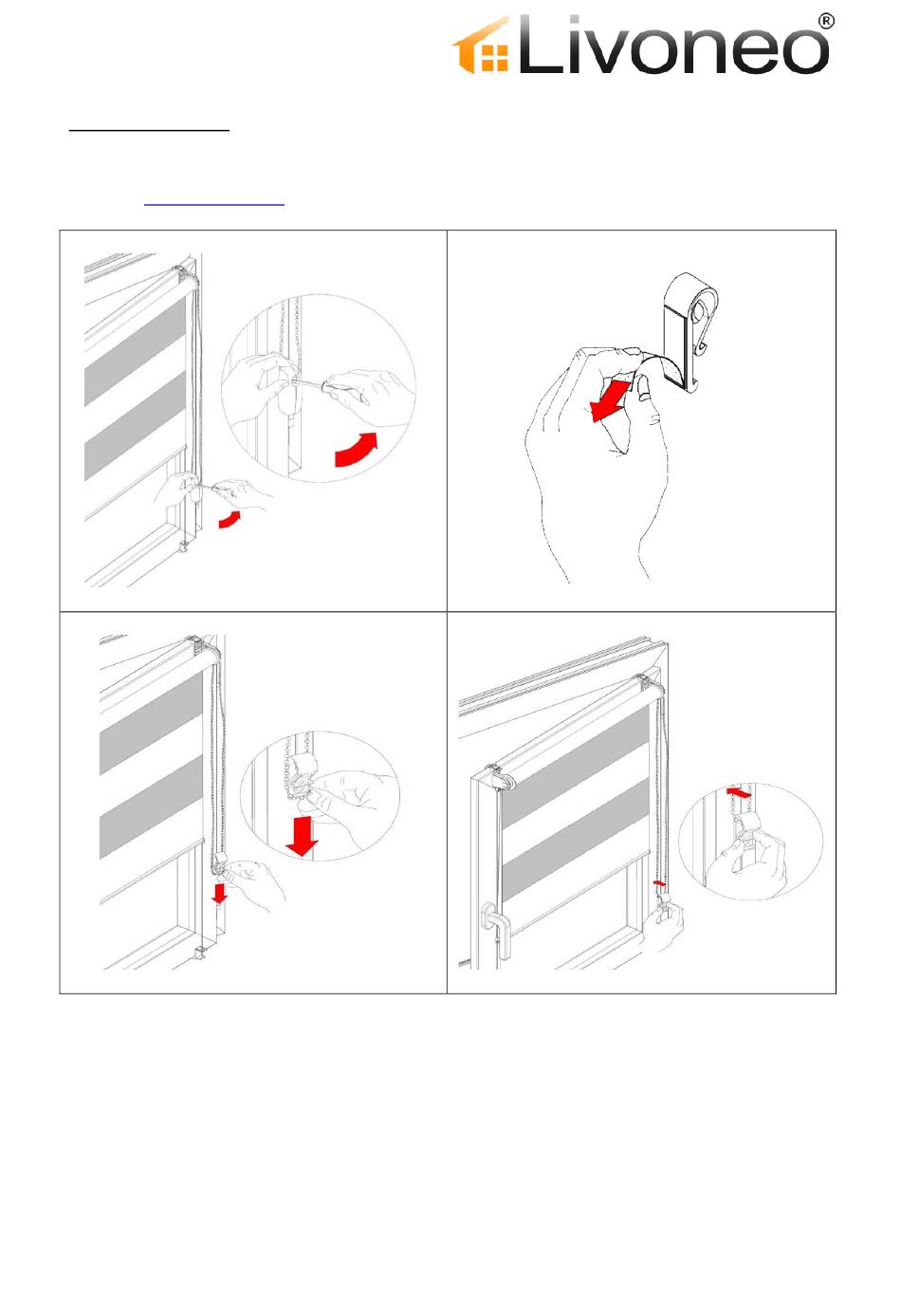 Livoneo®