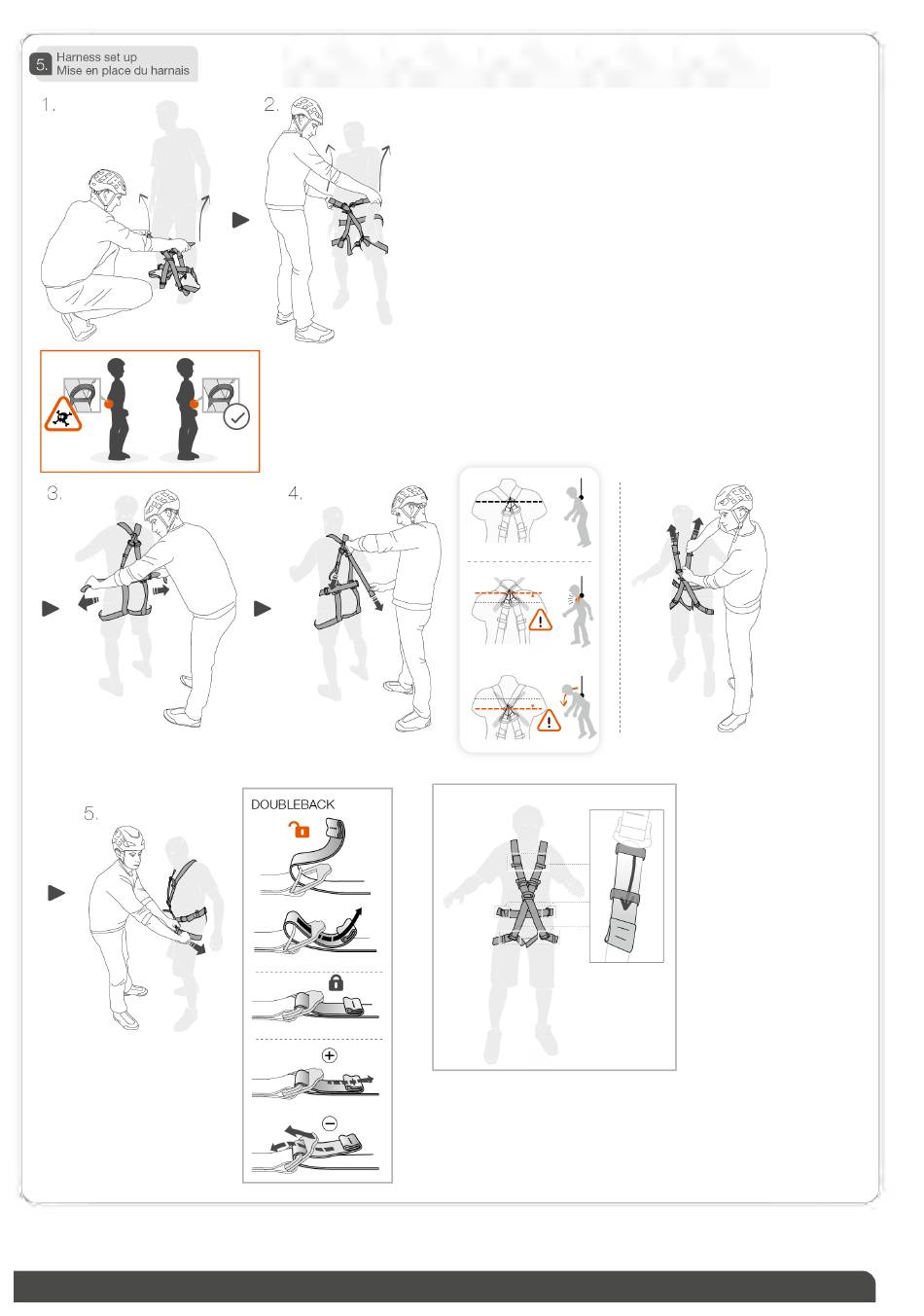 5. Harness set up
Mise en place du harnais

1.

2.

3.

4.

5.

DOUBLEBACK