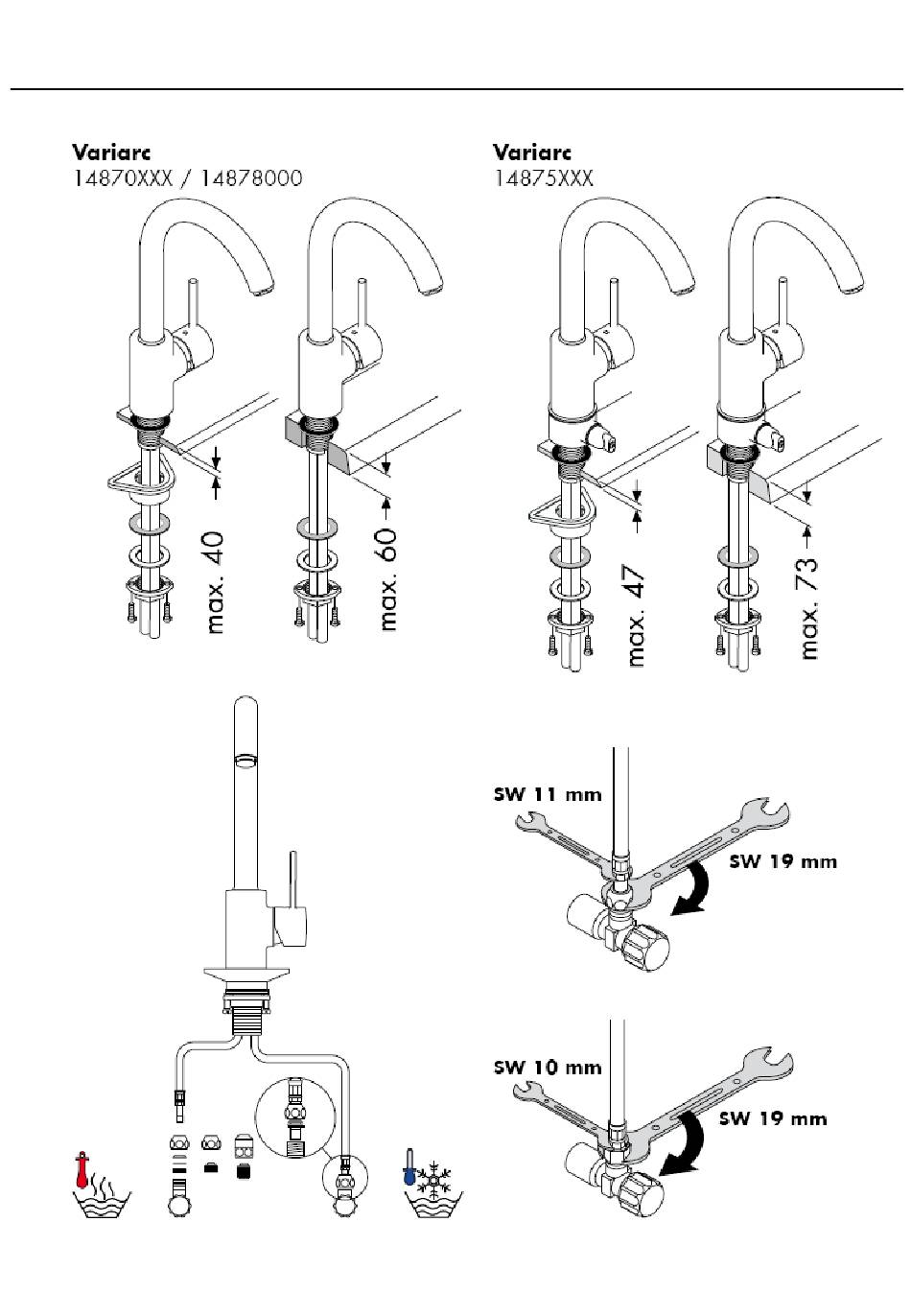 Variarc
14870XXX / 14878000

max. 40

max. 60

Variarc
14875XXX

max. 47

max. 73

SW 11 mm

SW 19 mm

SW 10 mm

SW 19 mm