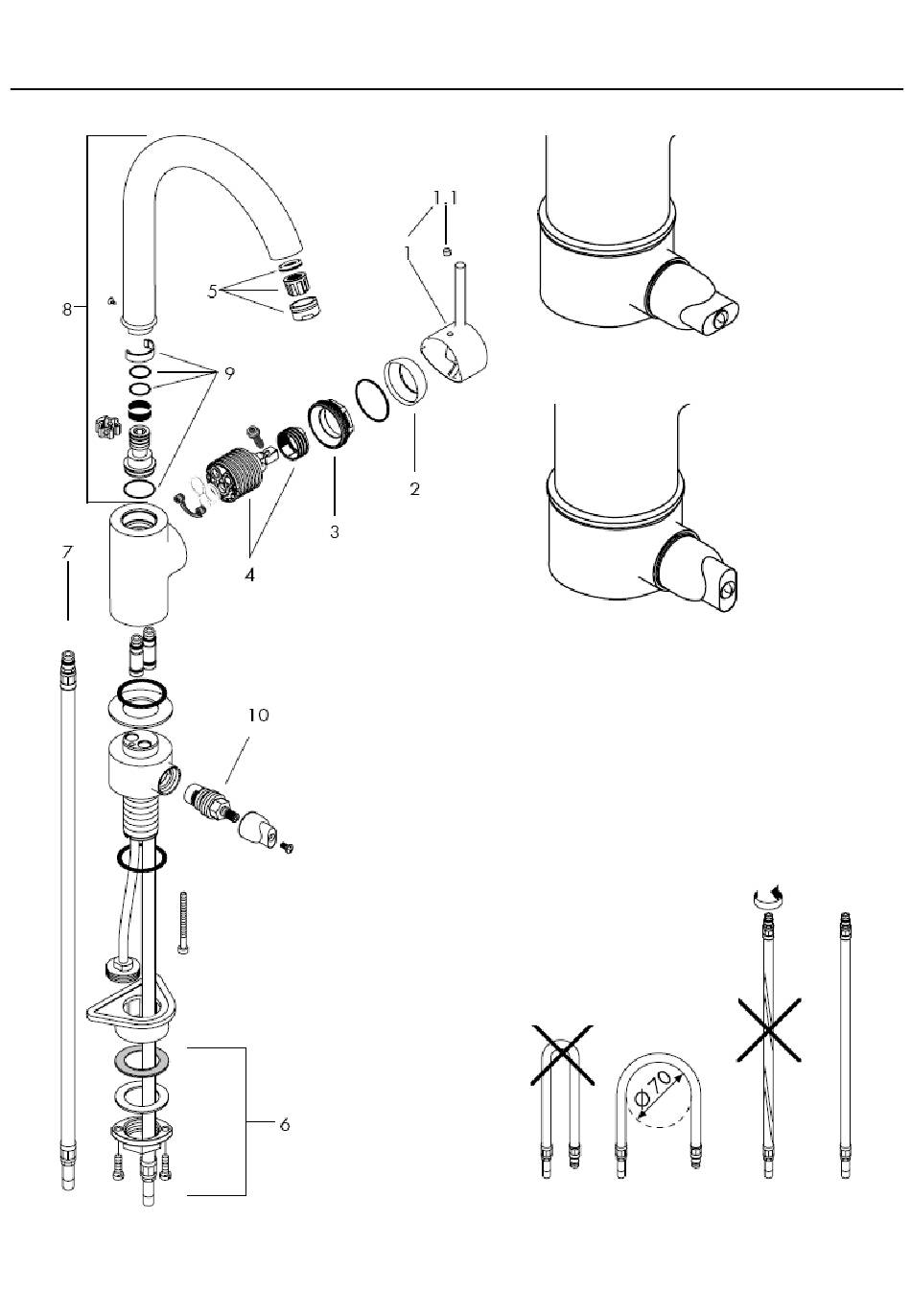 1.1
1
5
8
9
2
3
4
7
10
6
$\phi 70$