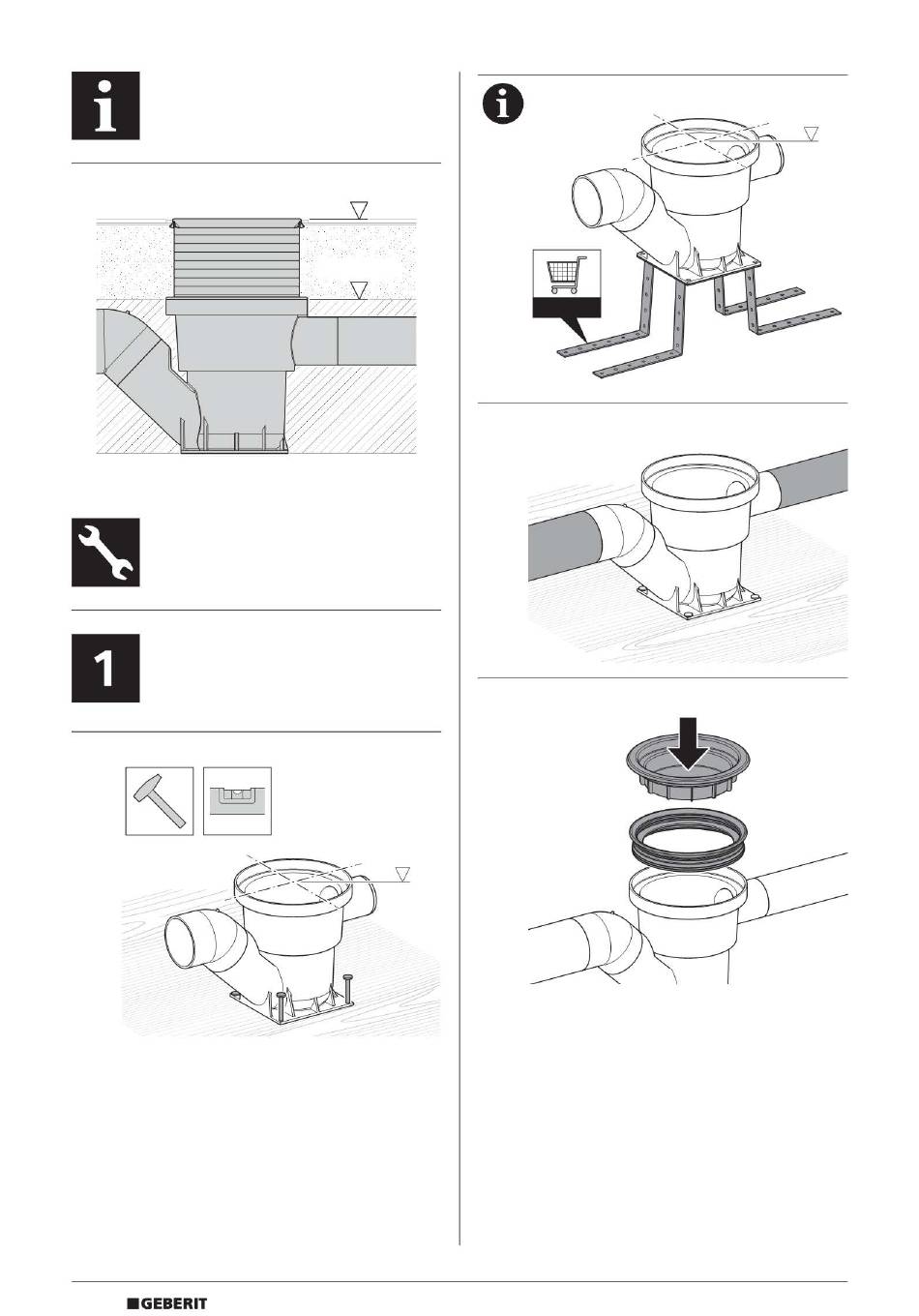 1

GEBERIT