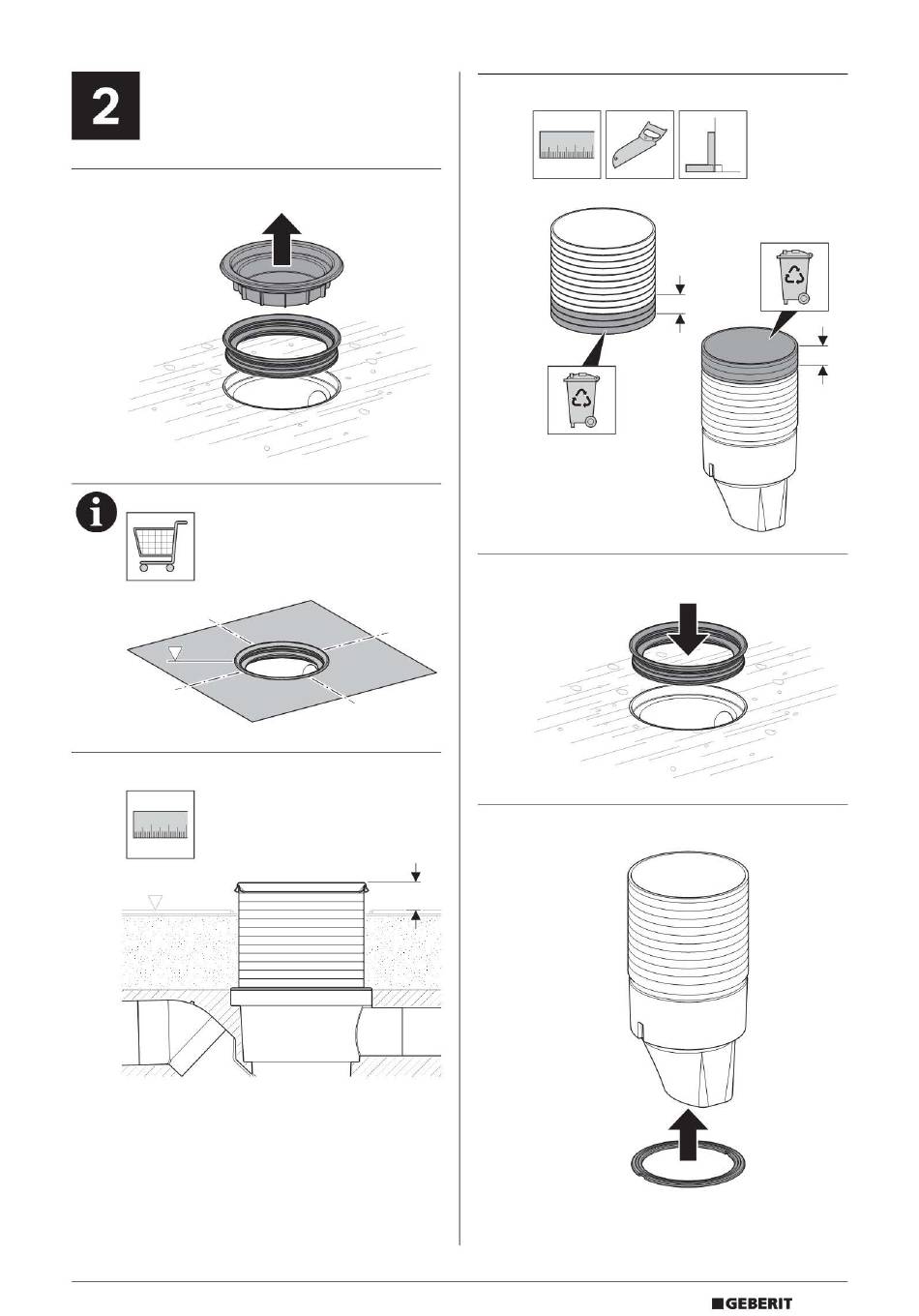 2

GEBERIT