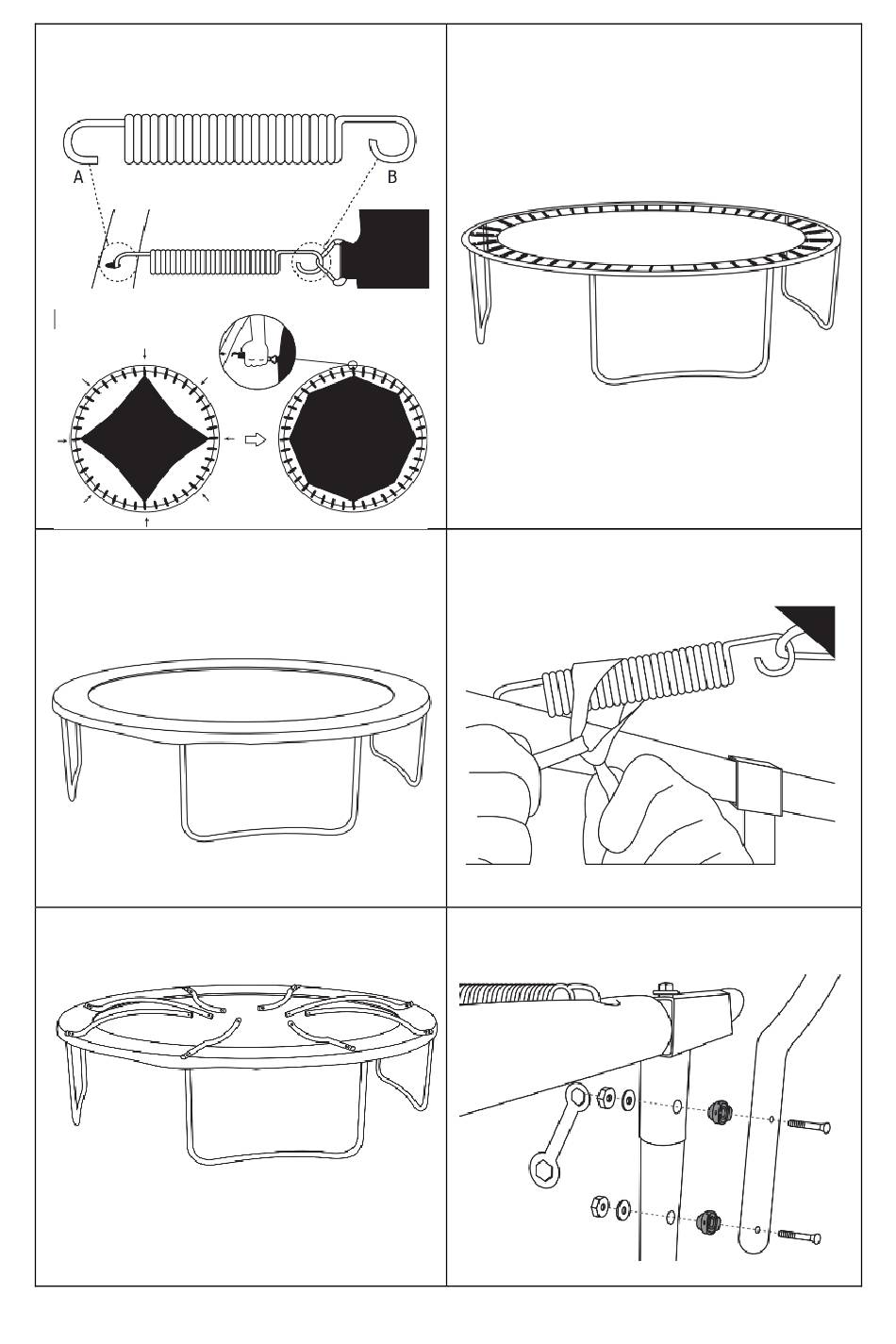 A

B