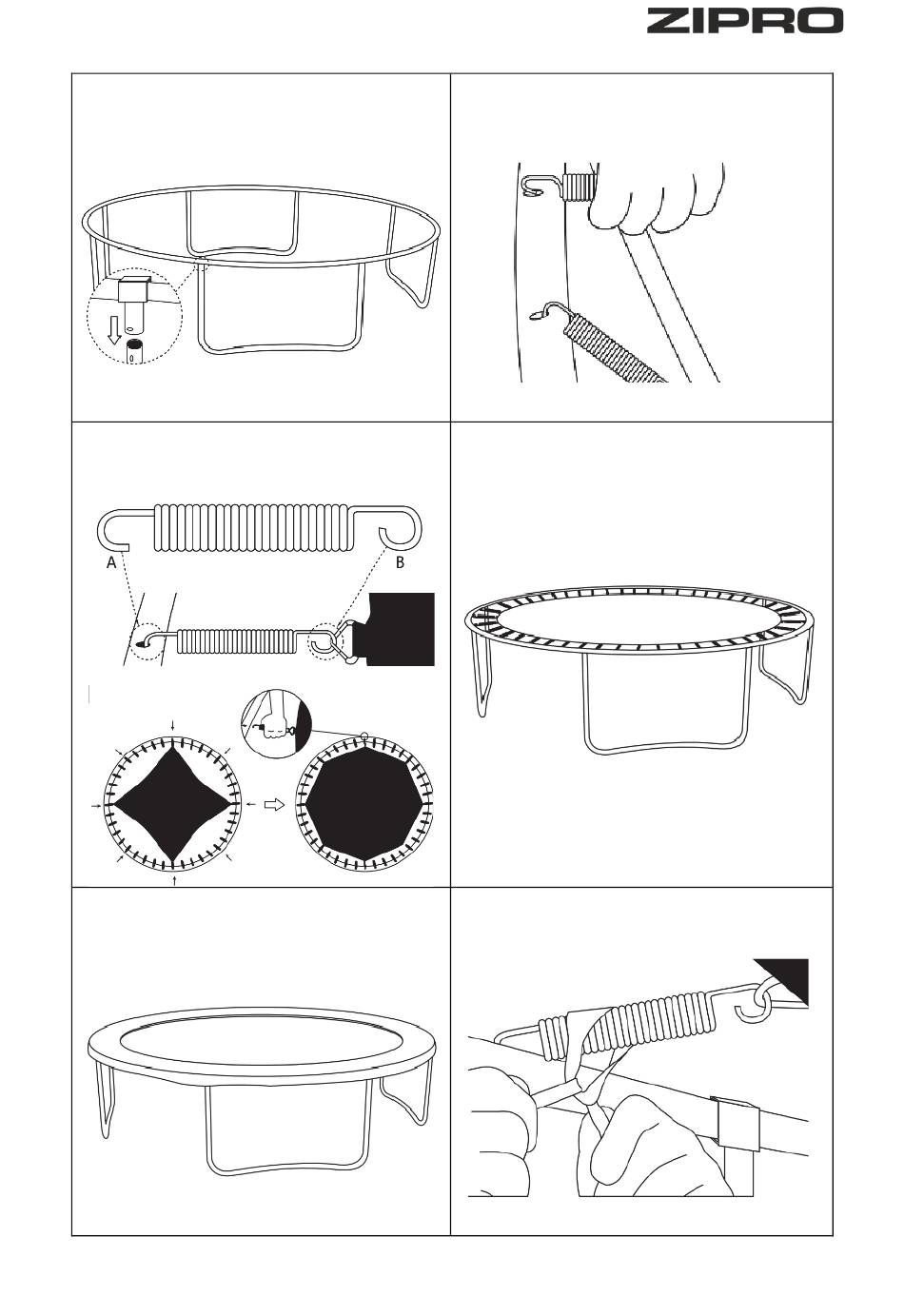 ZIPRO

A

B