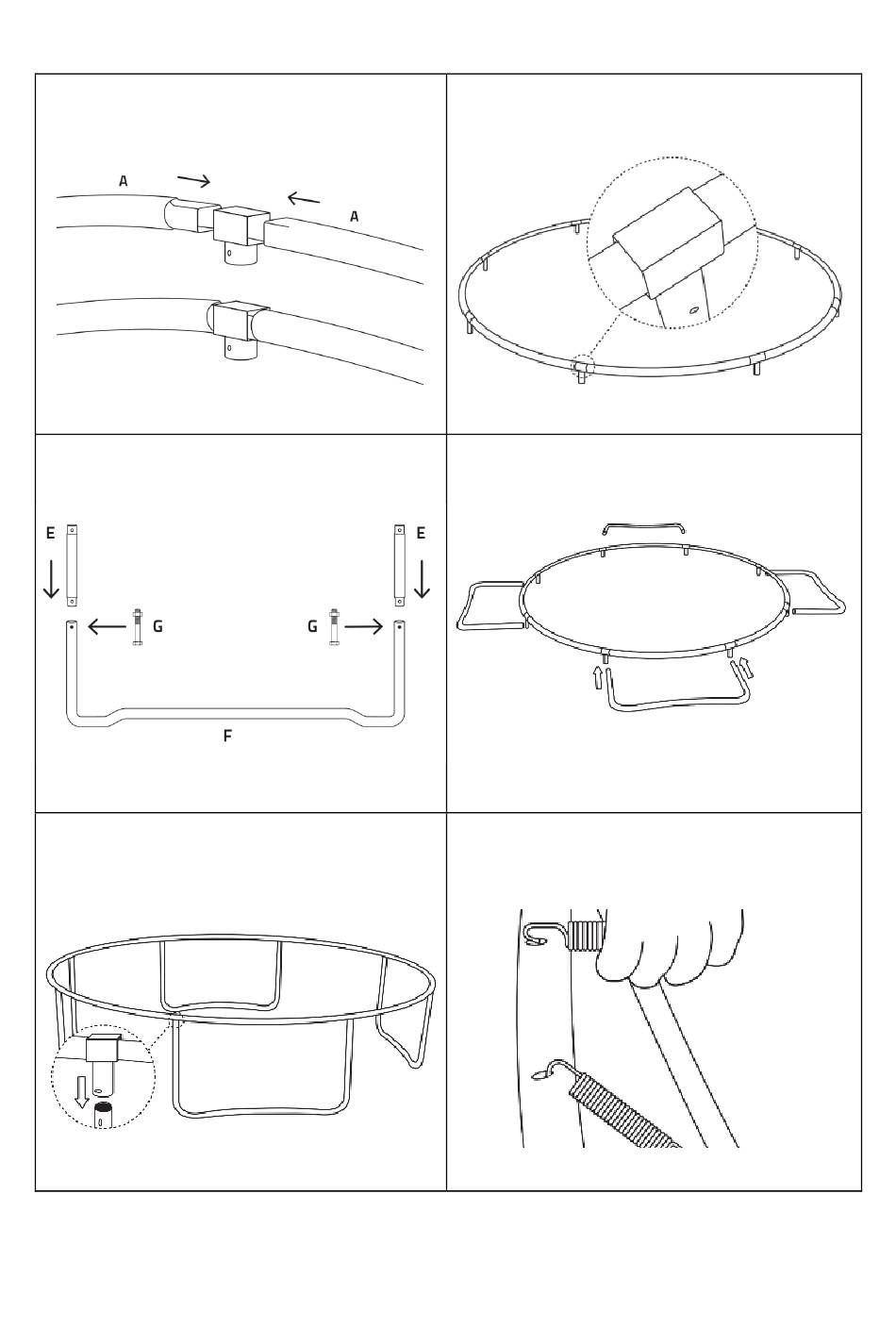 A
A

E
E
G
G
F