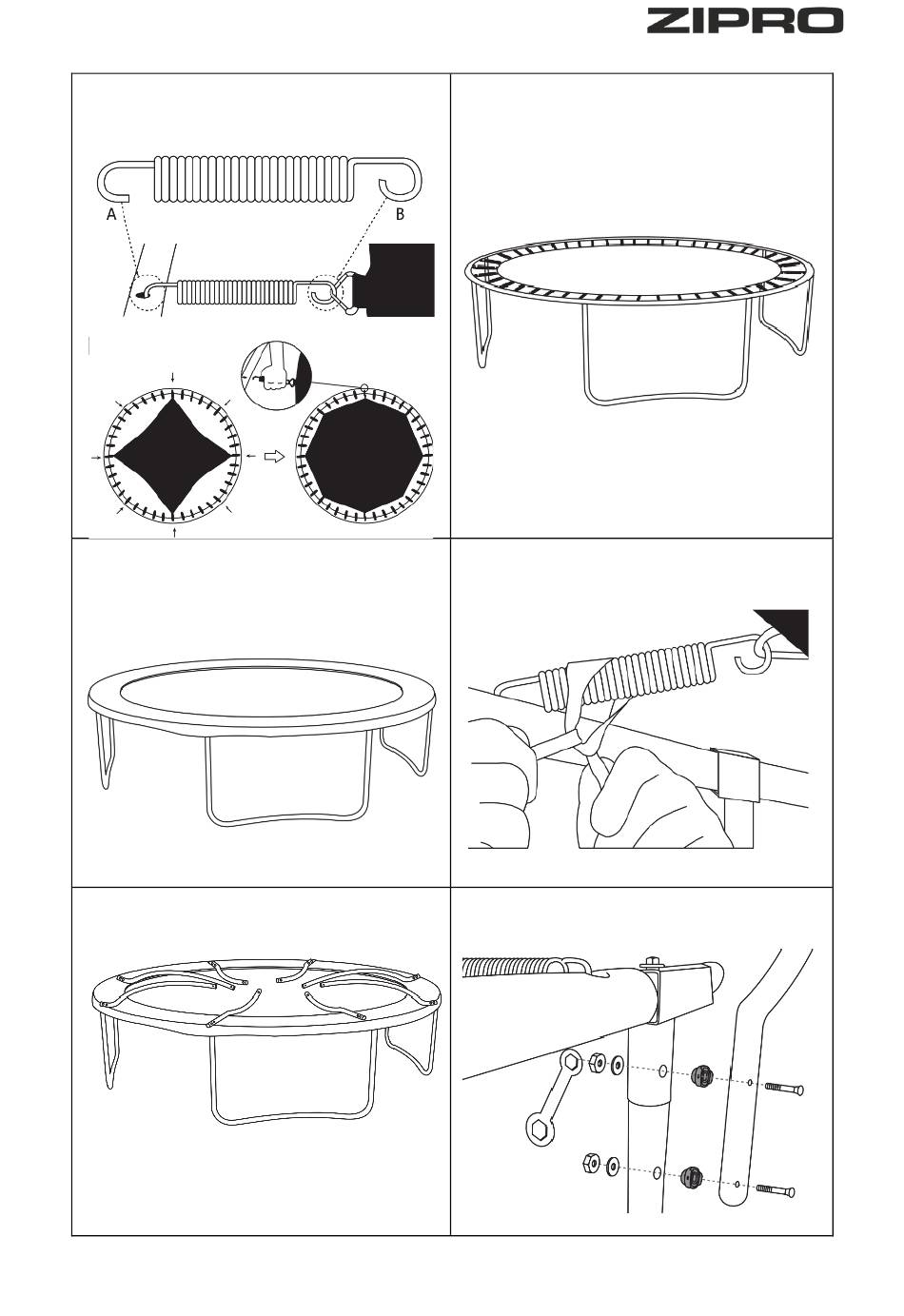 ZIPRO

A

B