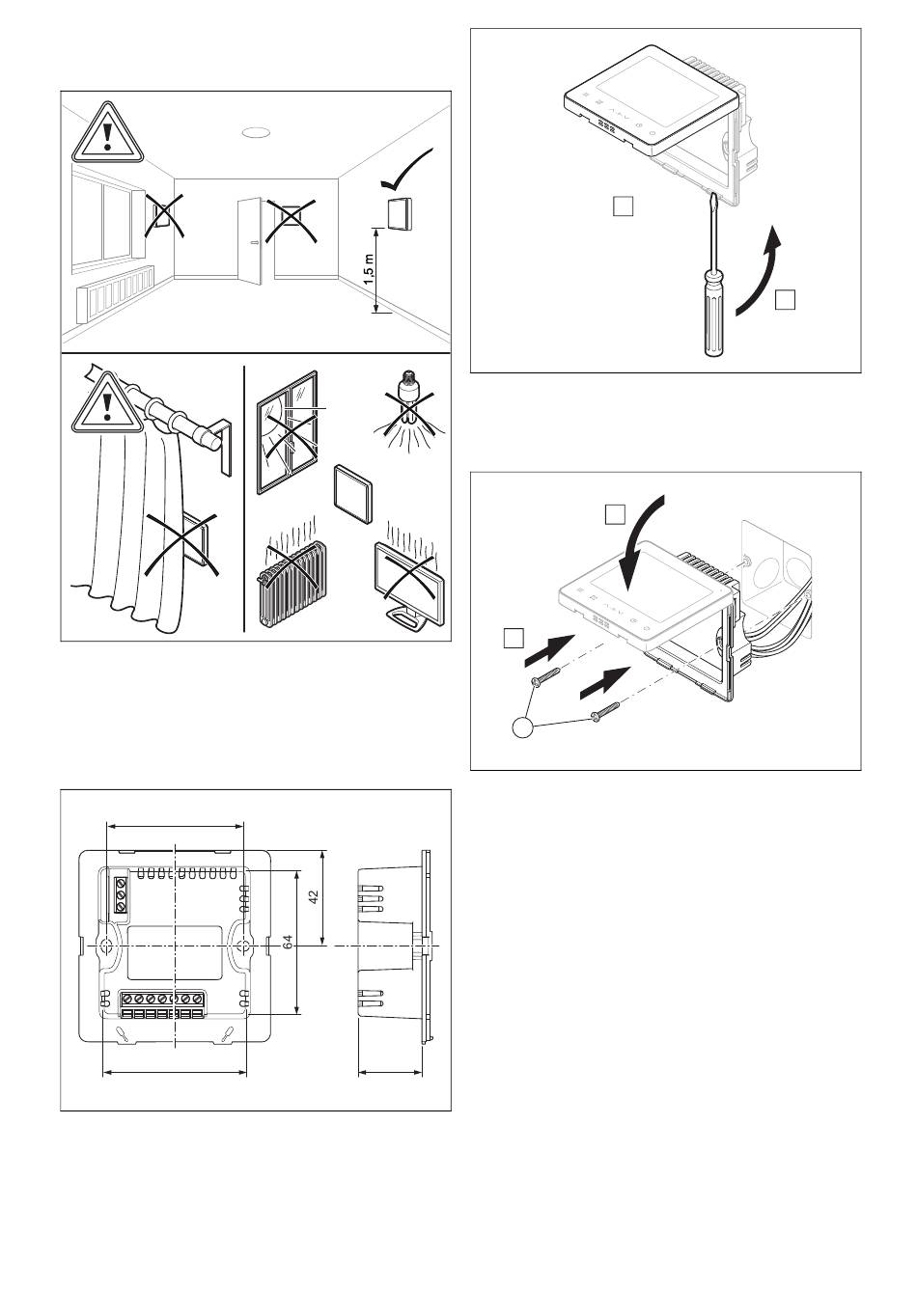 1,5 m

42

64