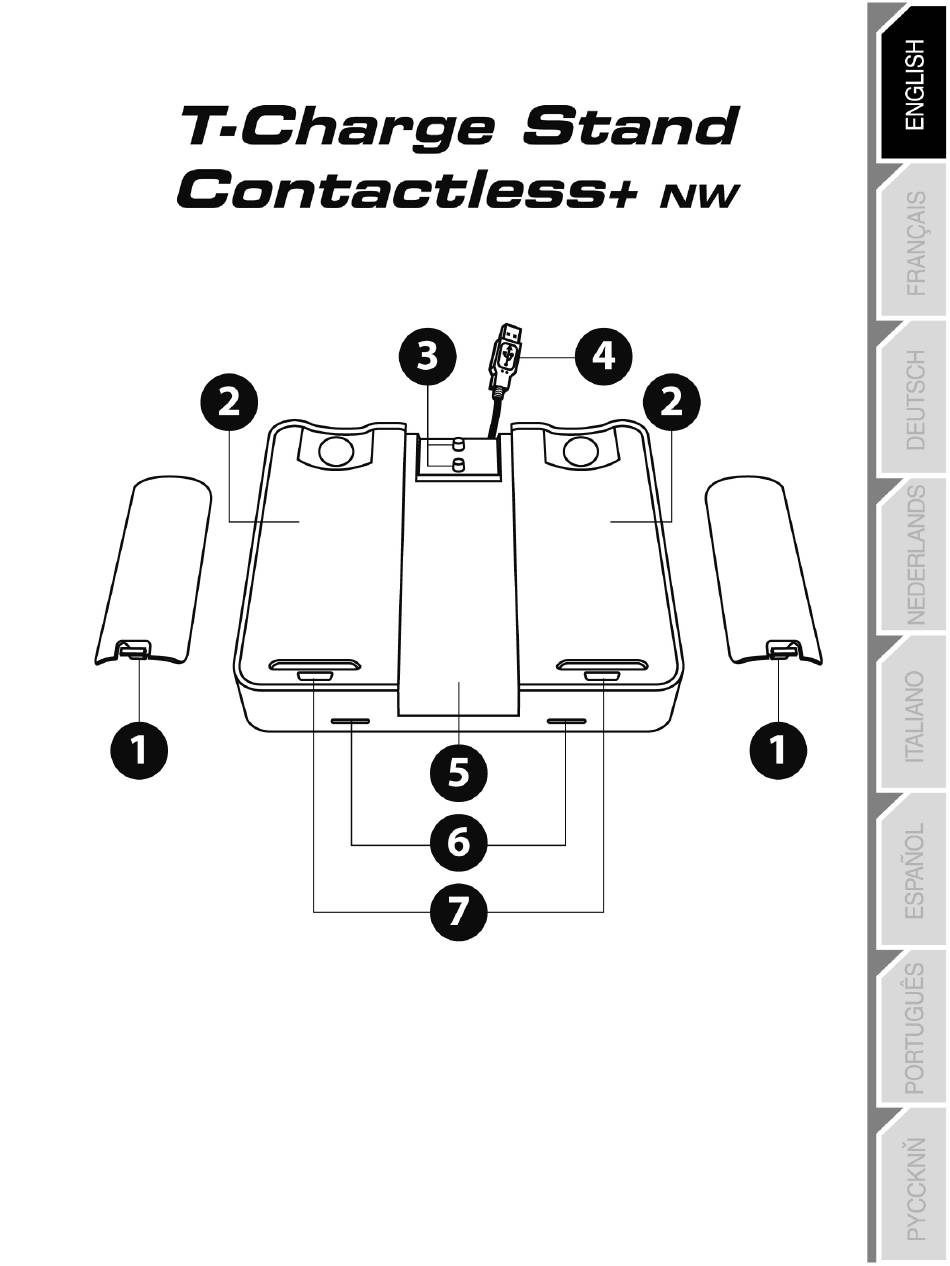 T-Charge Stand Contactless+ NW

3
4
2
2
1
1
5
6
7

ENGLISH
FRANÇAIS
DEUTSCH
NEDERLANDS
ITALIANO
ESPAÑOL
PORTUGUÊS
PYCCKNŇ