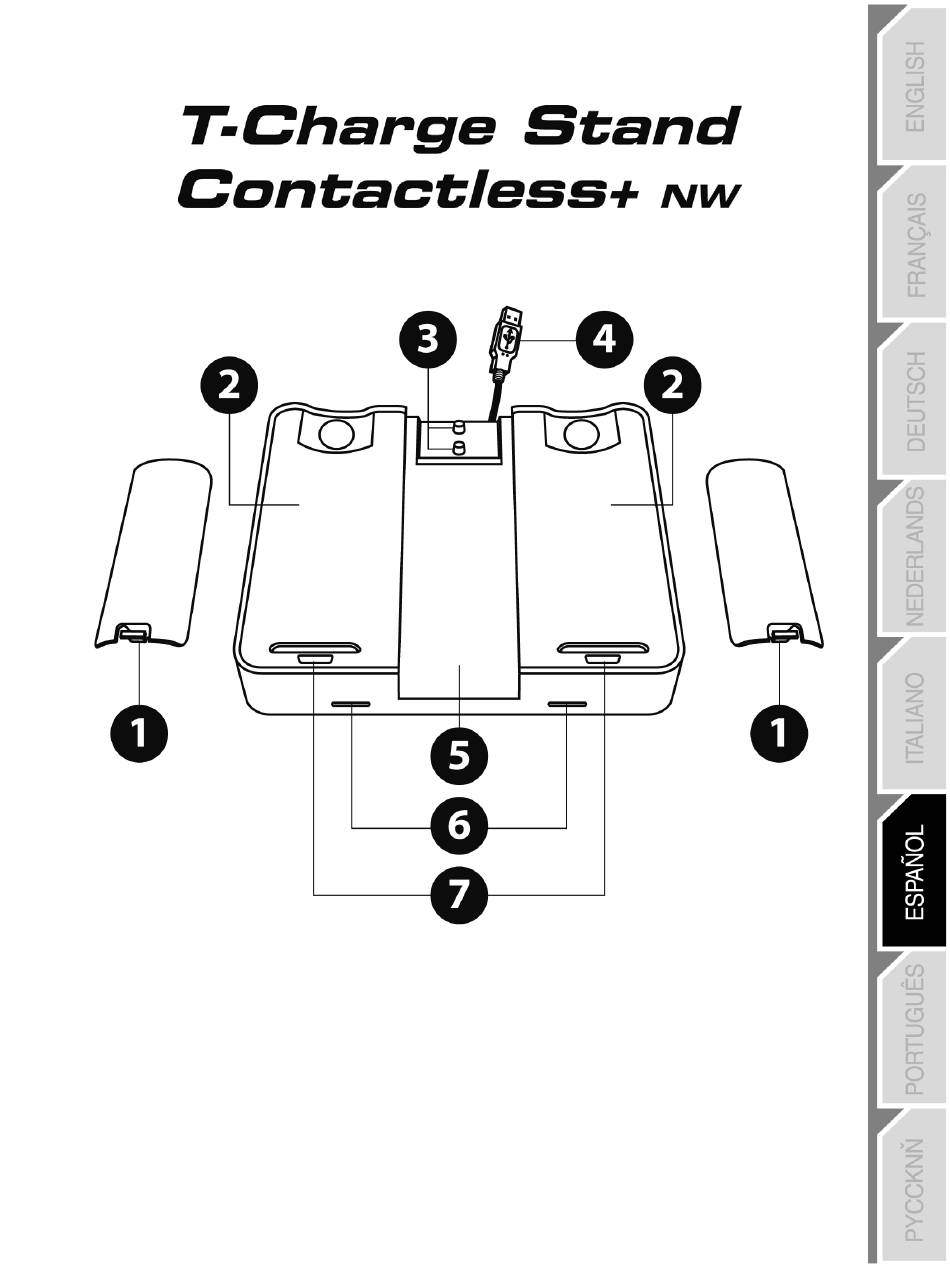 T-Charge Stand Contactless+ NW

3
4
2
2
1
1
5
6
7

ENGLISH
FRANÇAIS
DEUTSCH
NEDERLANDS
ITALIANO
ESPAÑOL
PORTUGUÊS
PYCCKNŇ