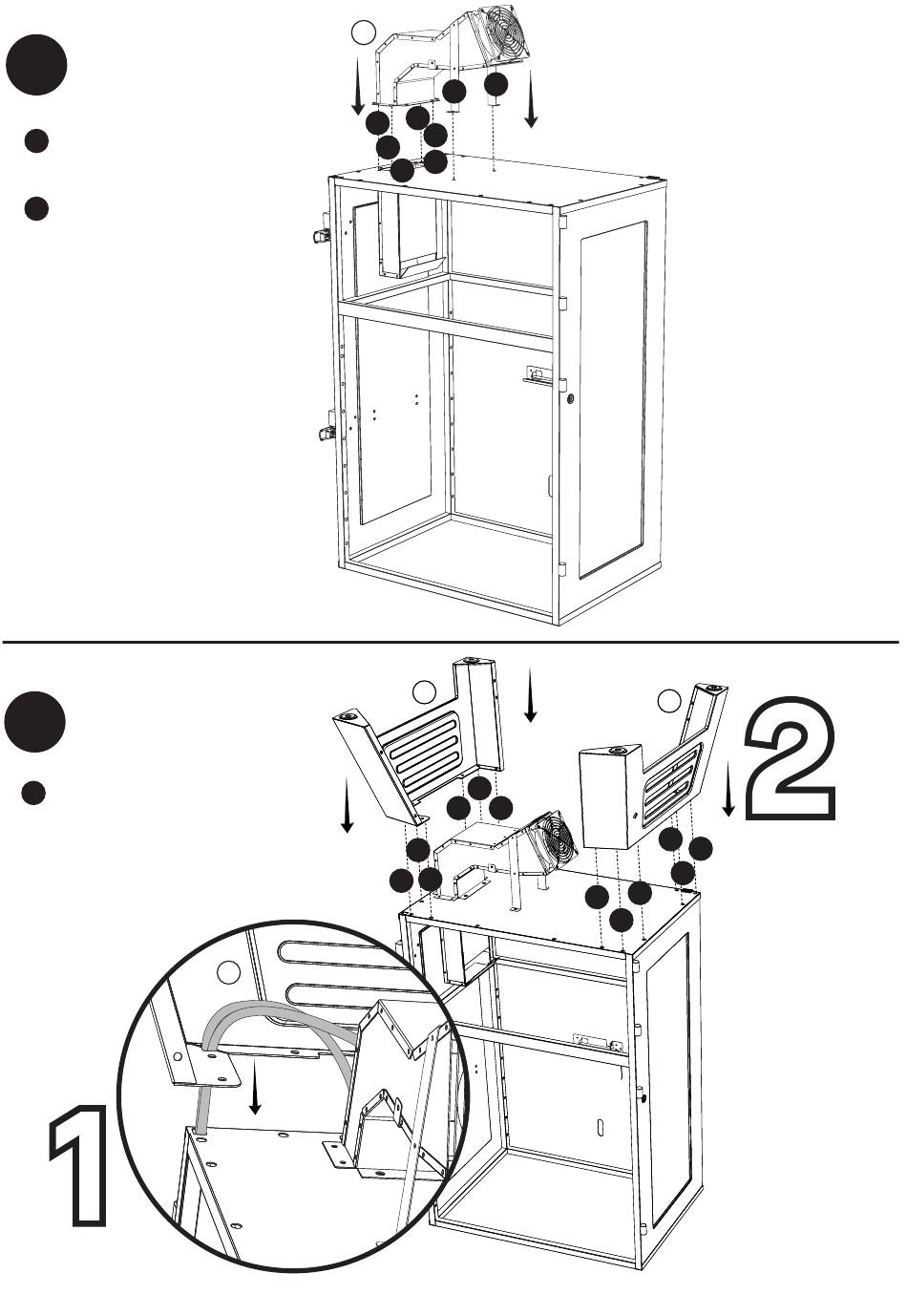 2

1