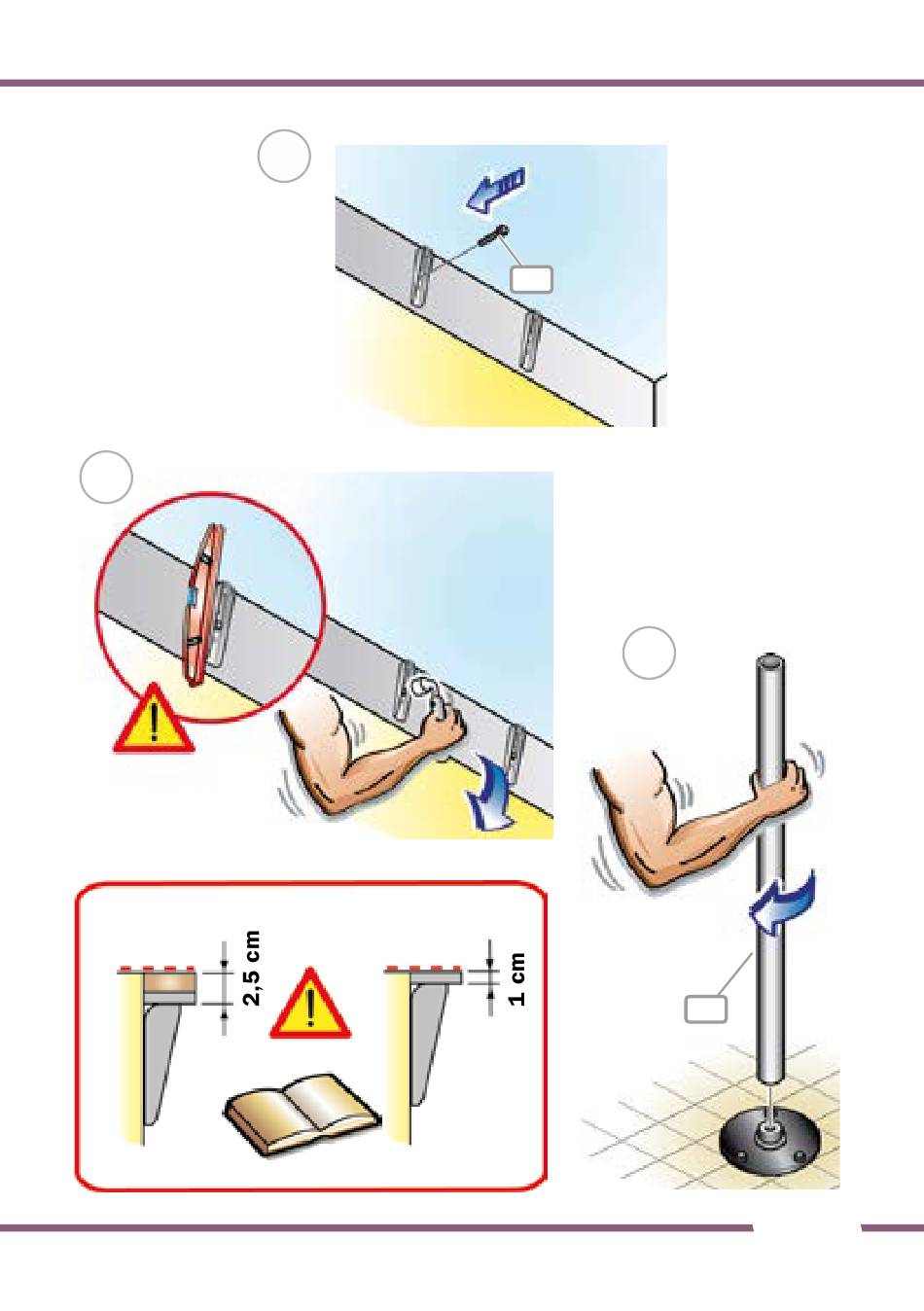 2,5 cm

1 cm