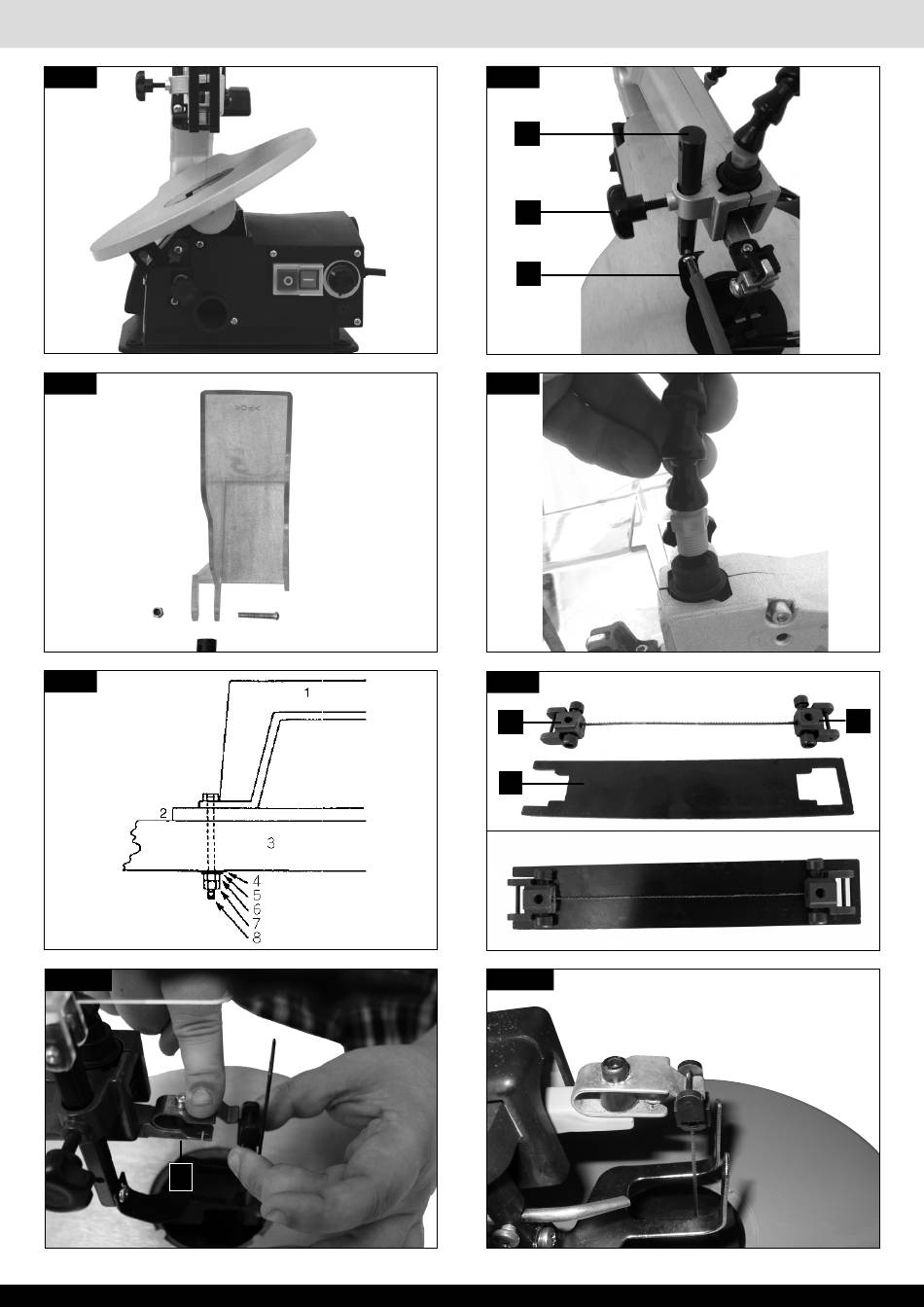 1
2
3
4
5
6
7
8