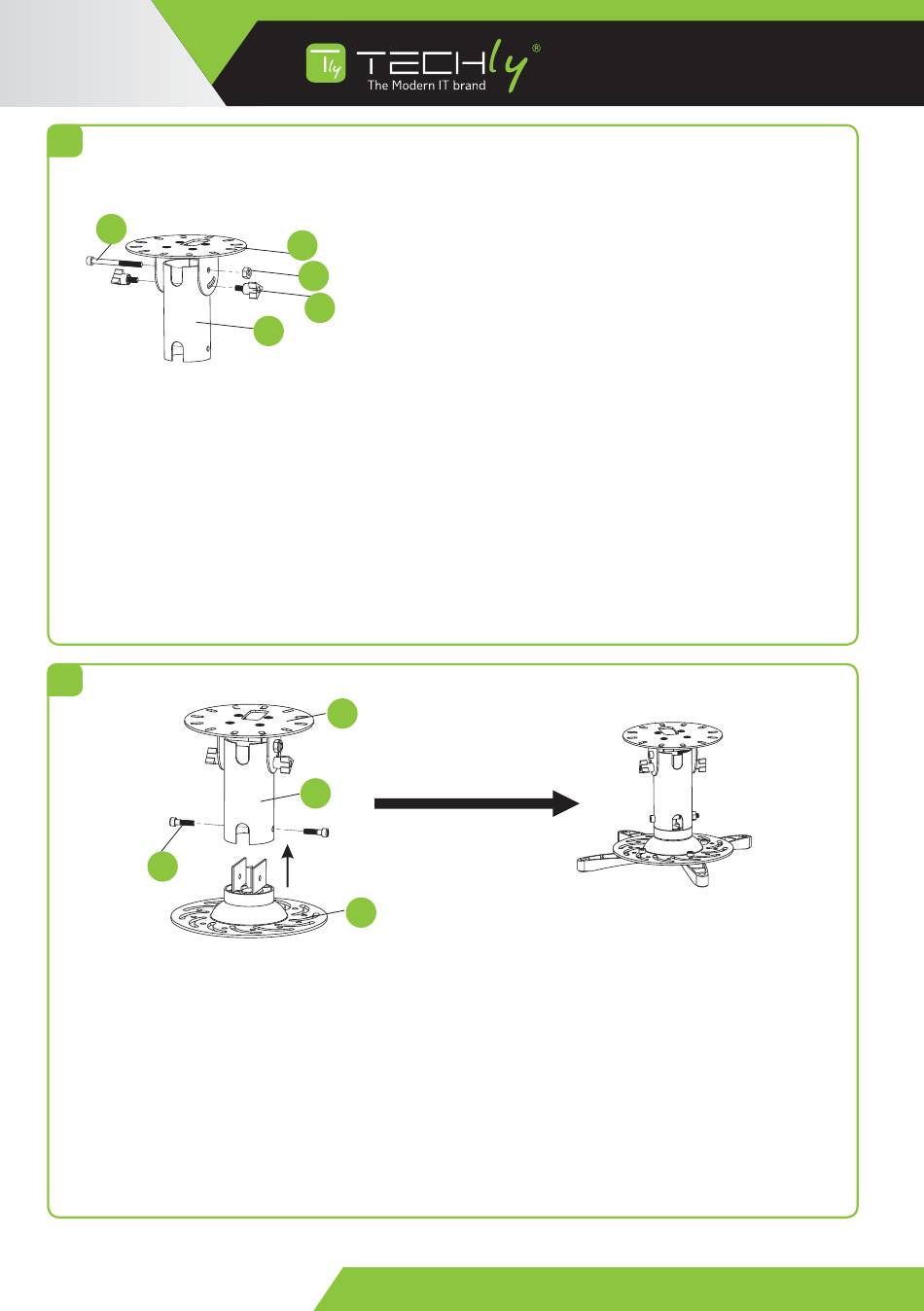 TECHly®
The Modern IT brand