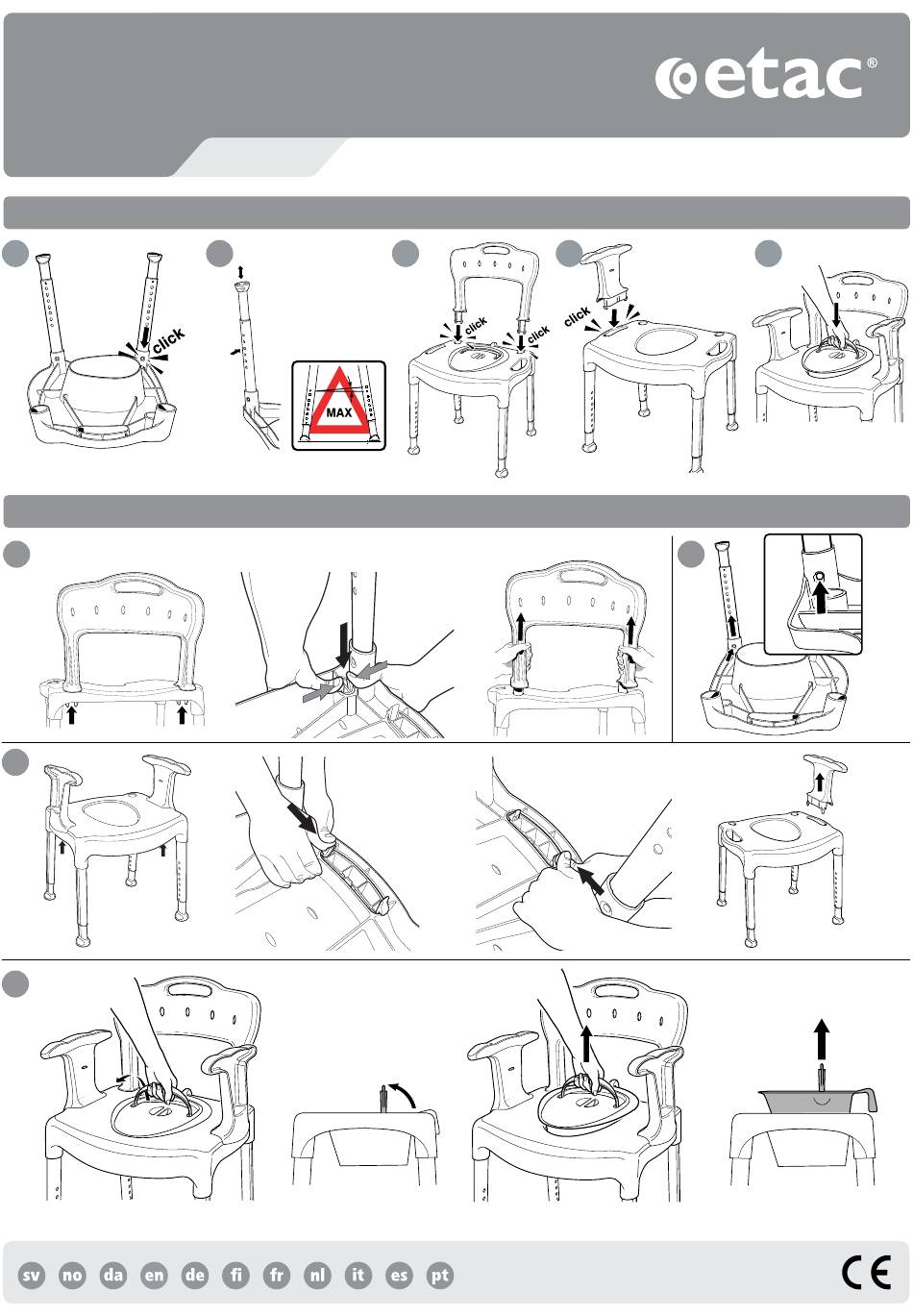 etac®

click

MAX

click click click

sv no da en de fi fr nl it es pt

CE