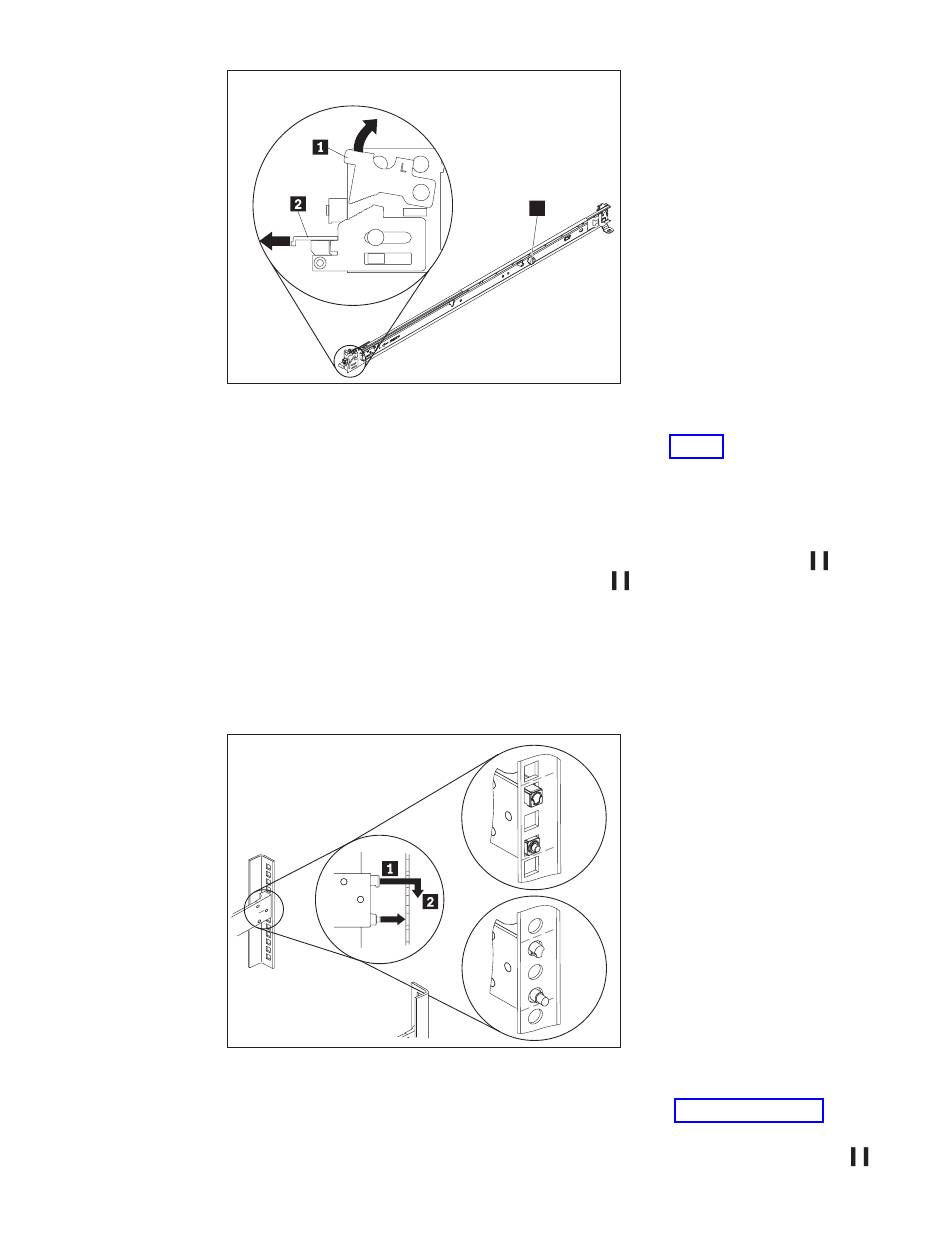 1

2

1

2