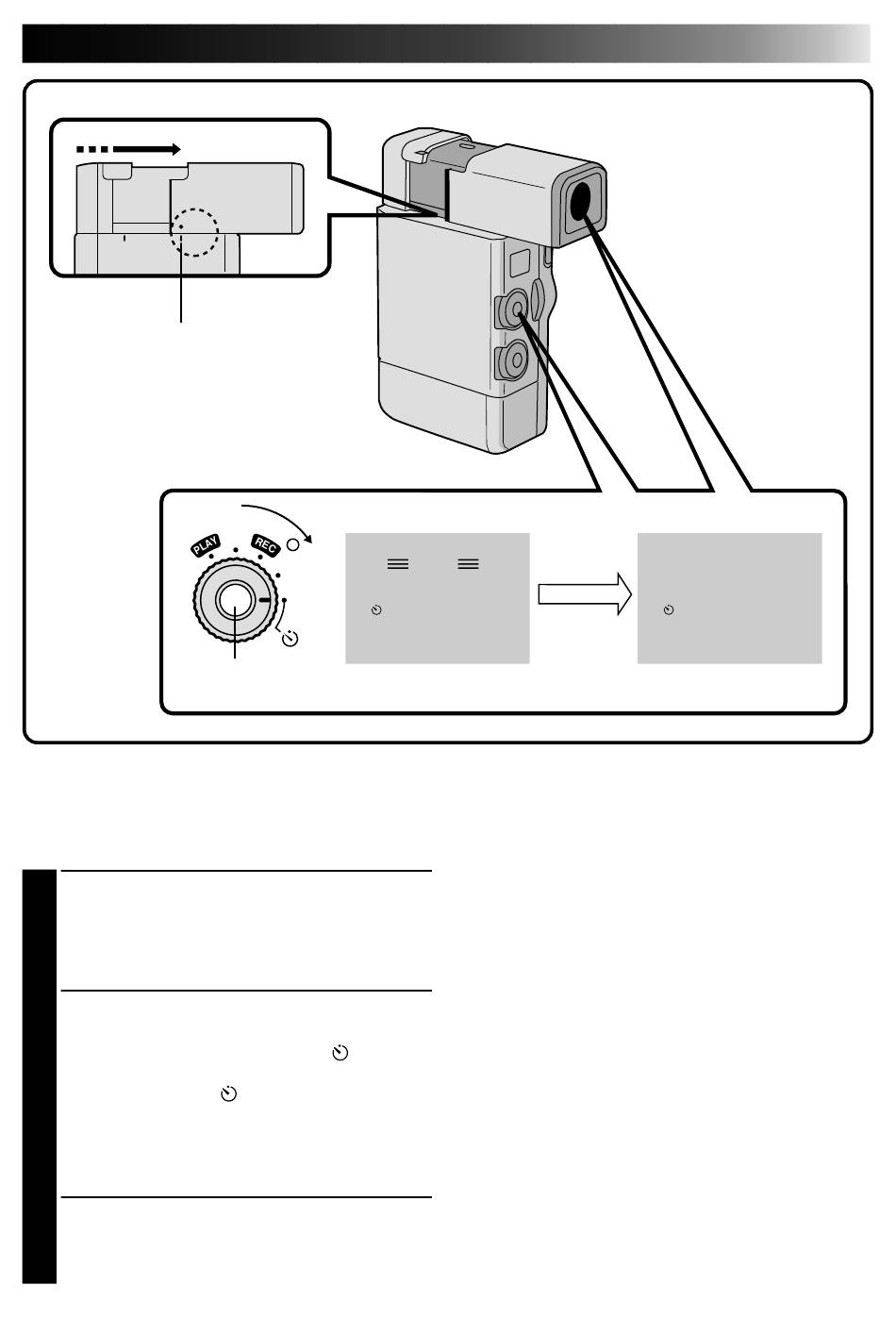 PLAY
REC