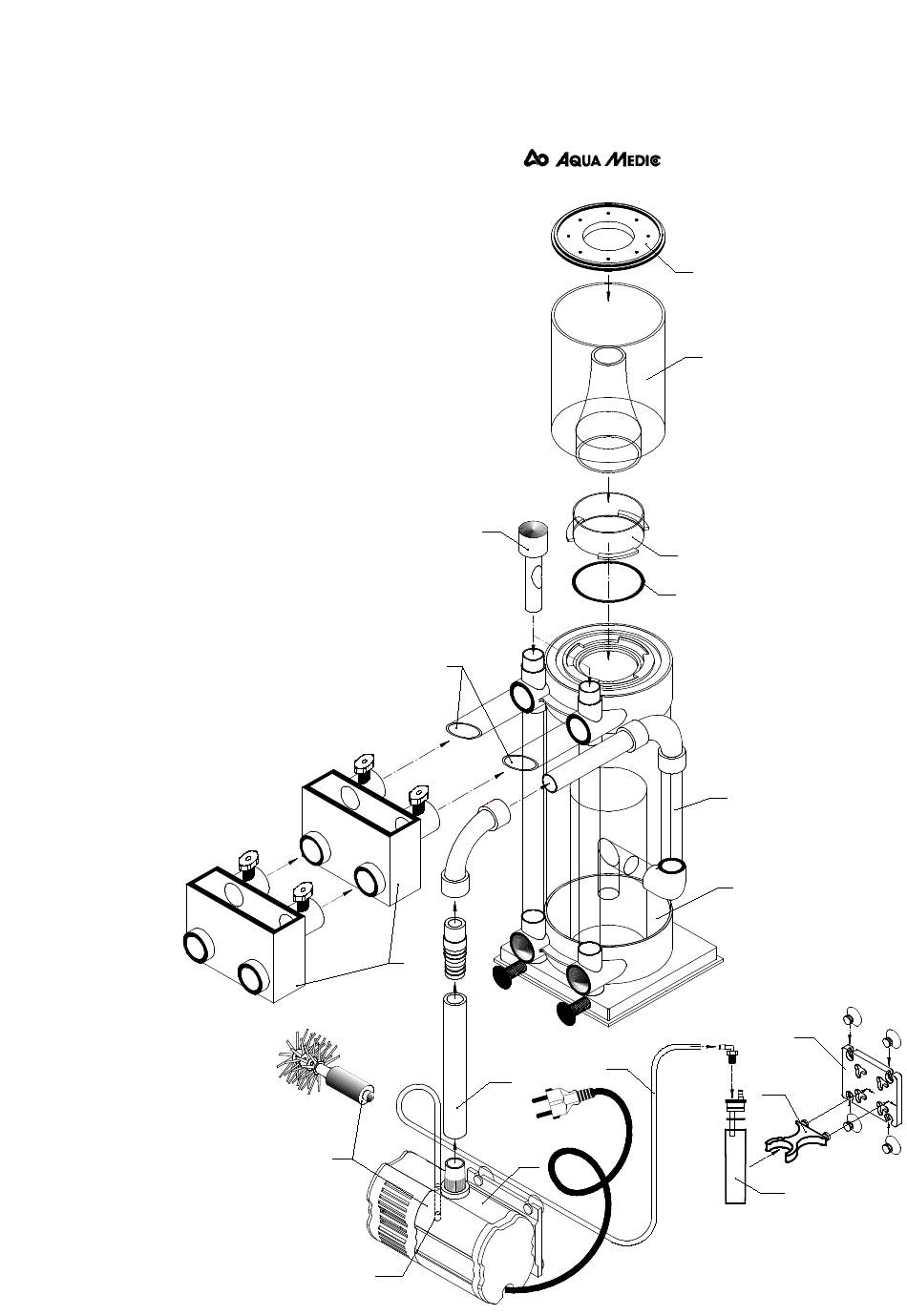 AQUA MEDIC