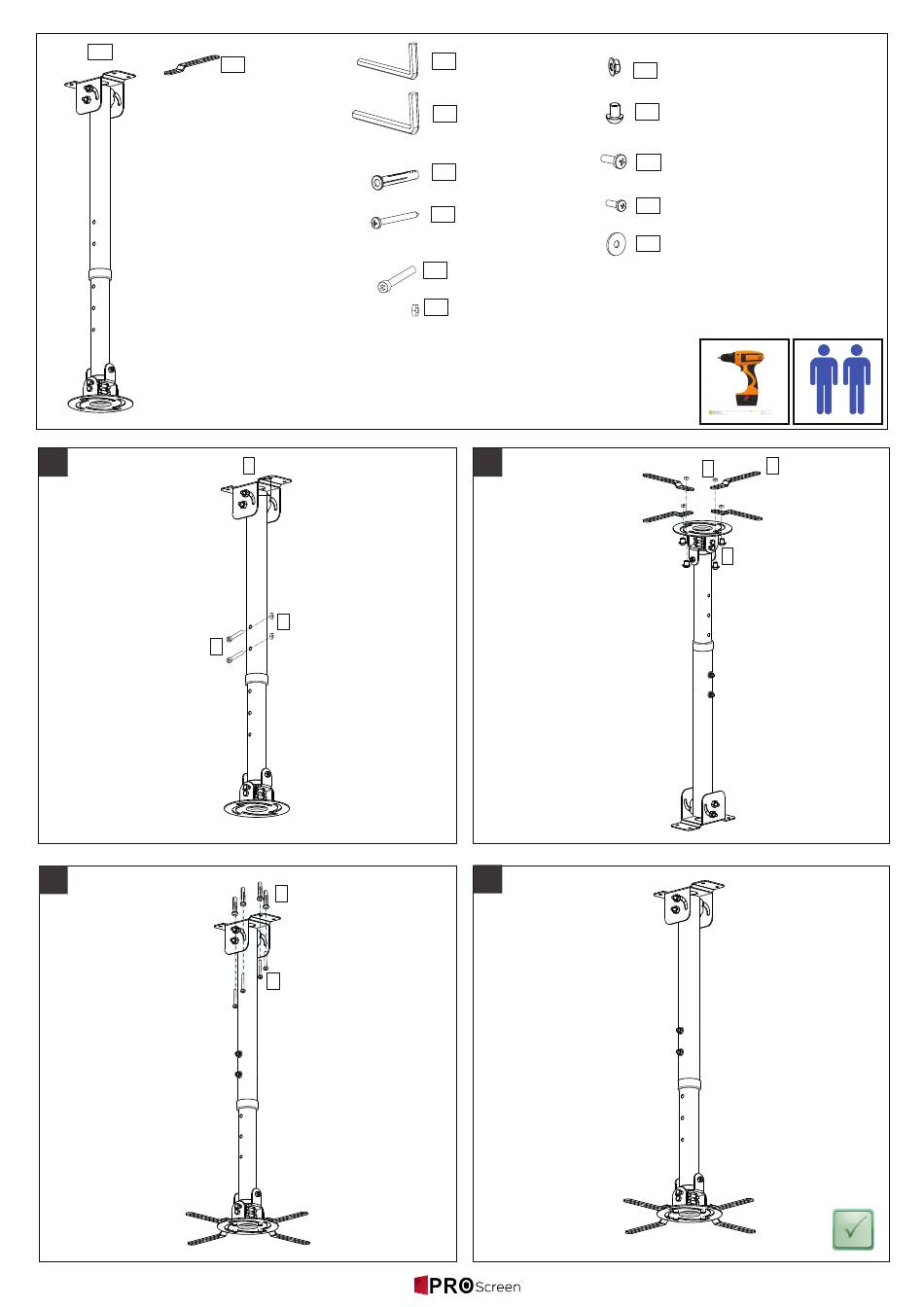 PRO Screen