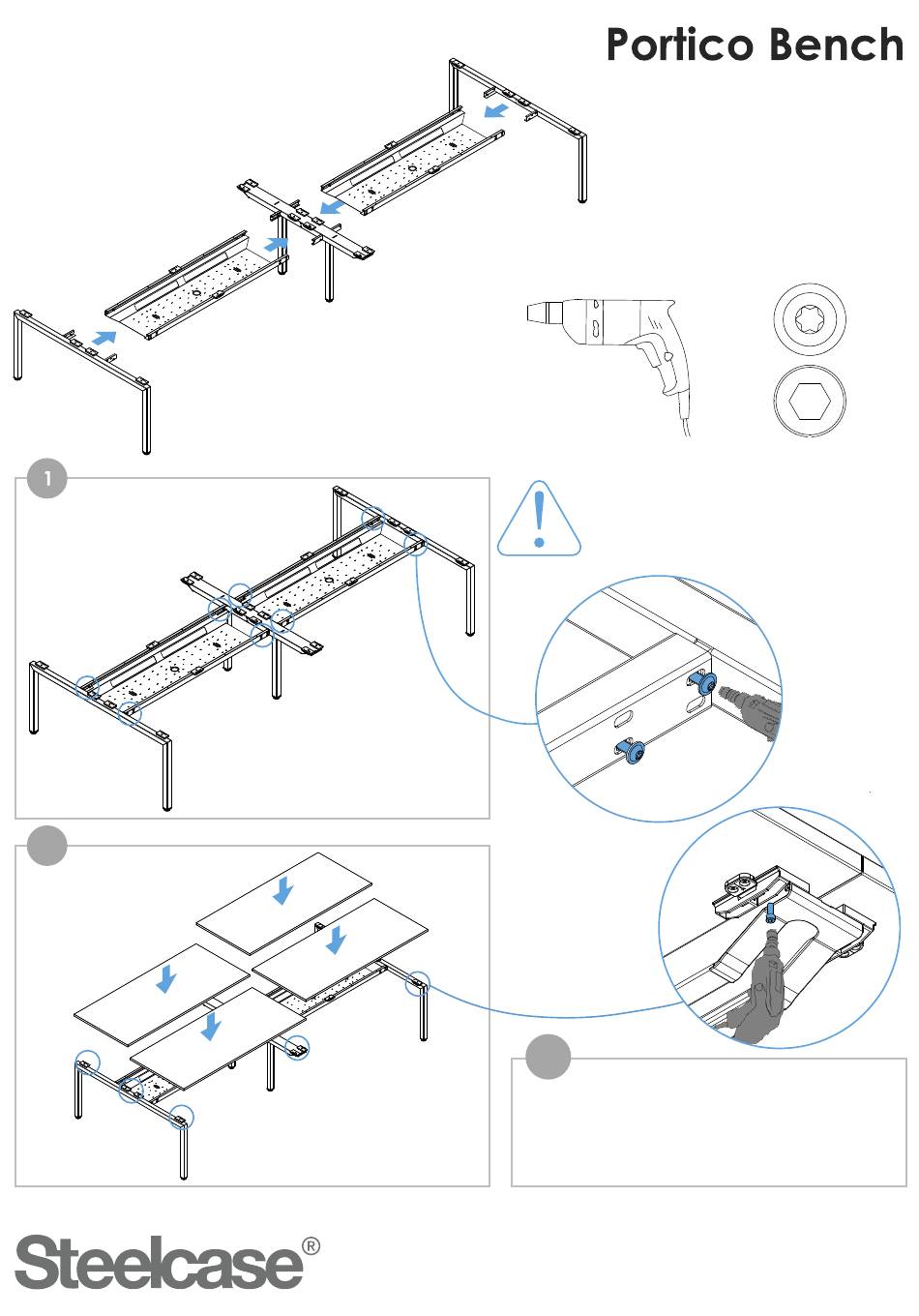 Portico Bench

1

Steelcase®