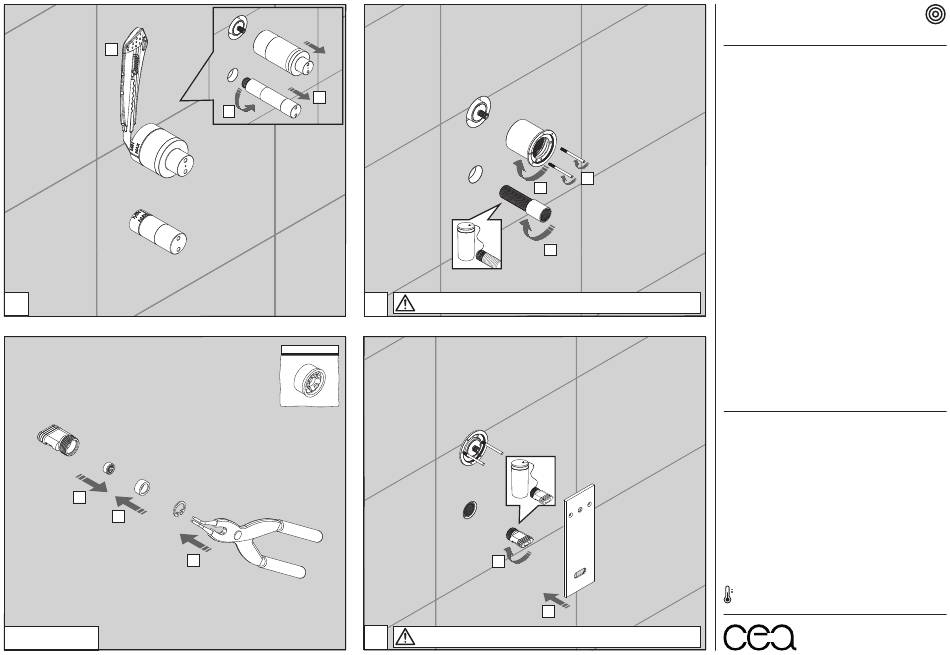 cea