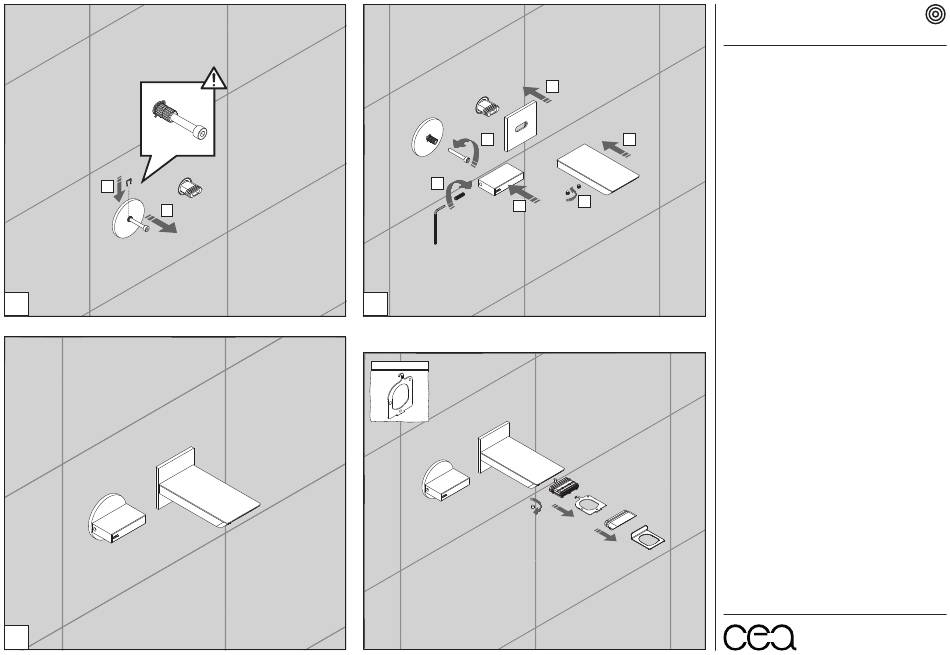 cea