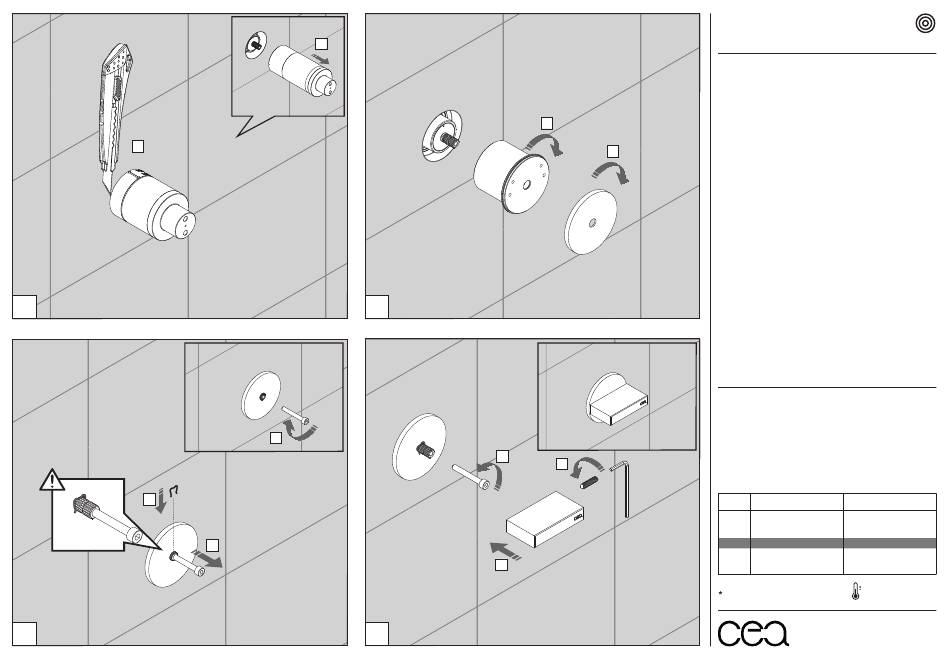 *

cea