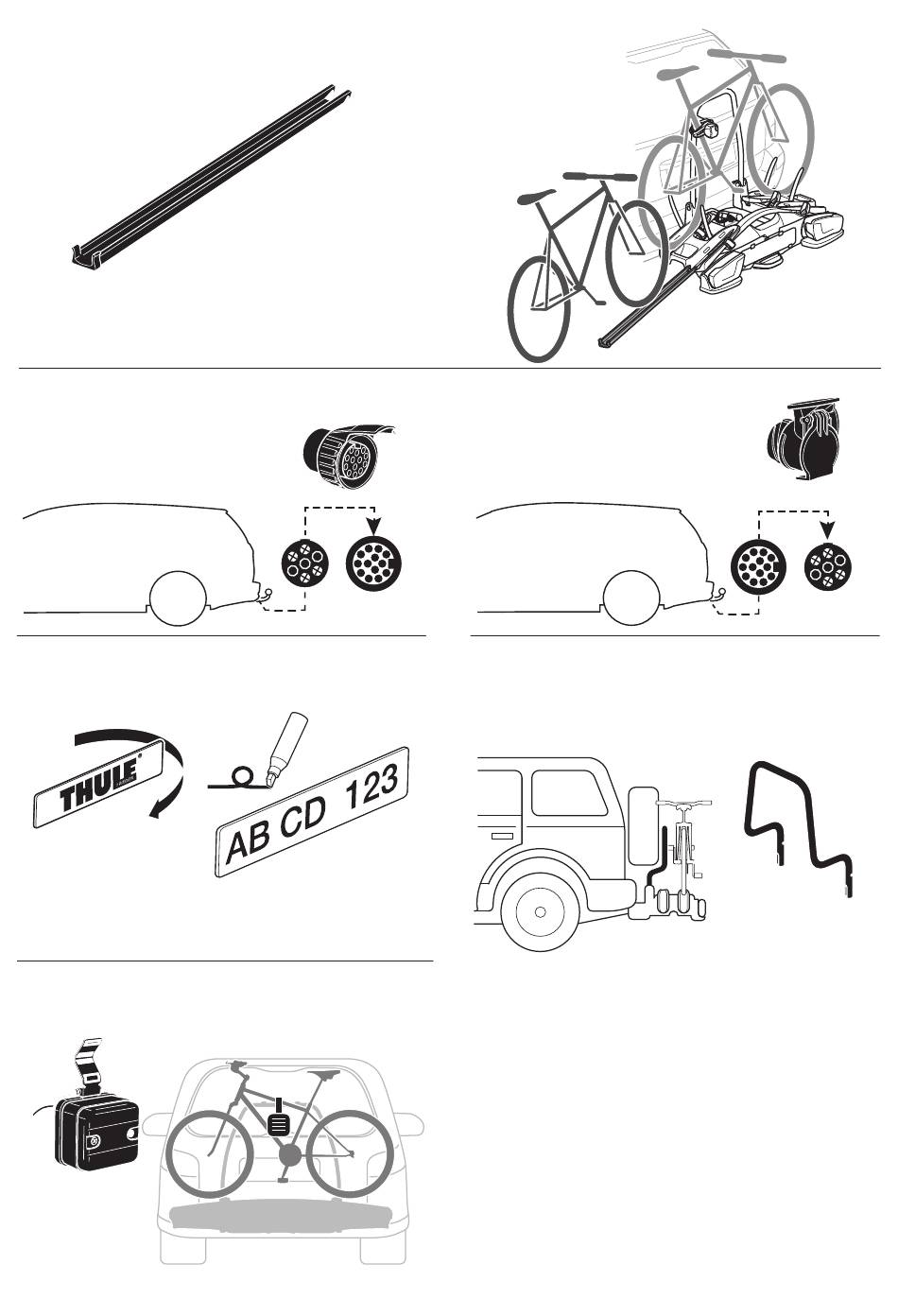 THULE

AB CD 123