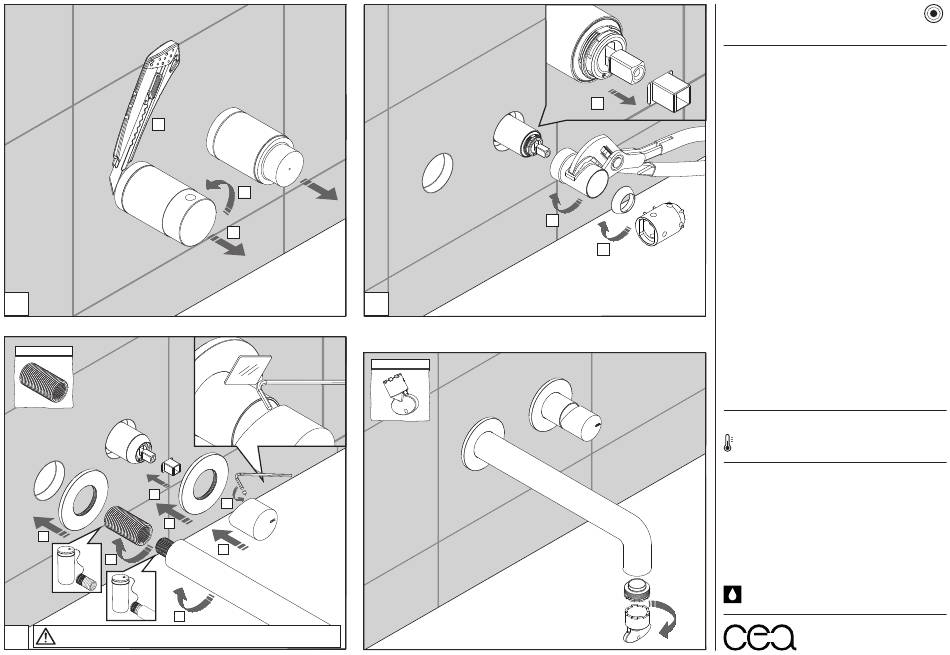 cea