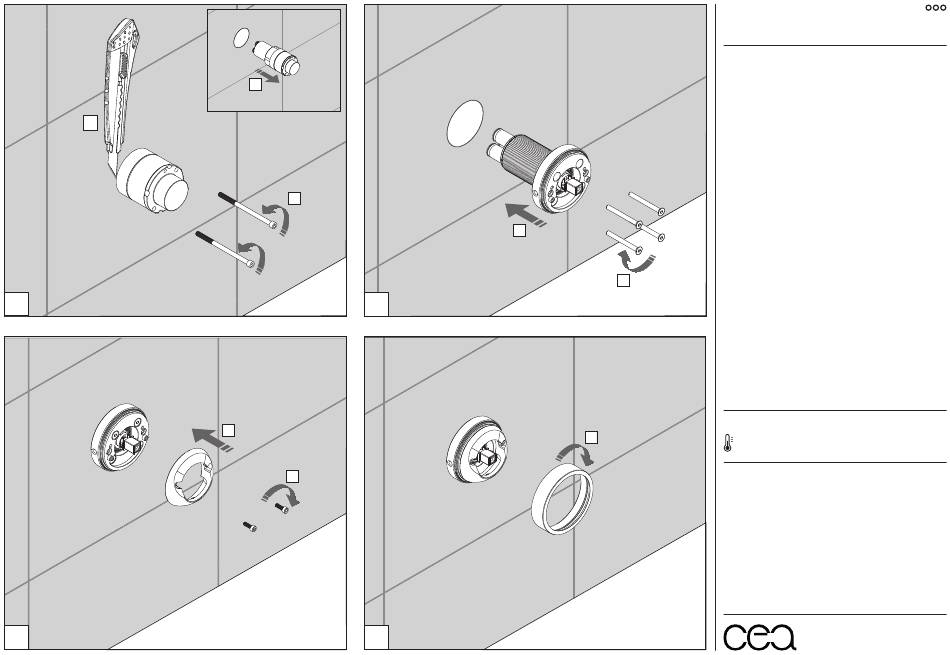 cea