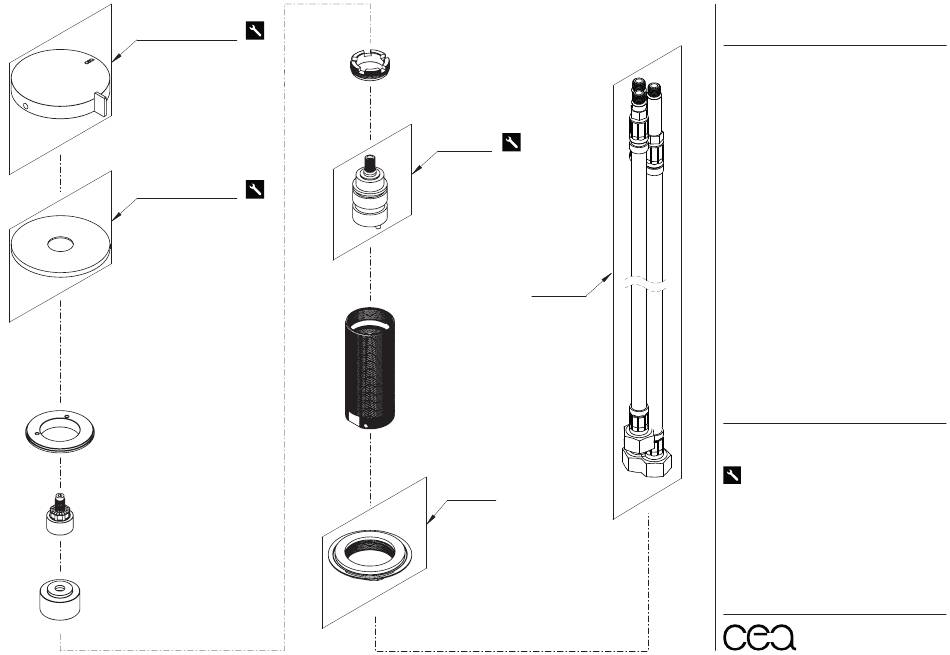 cea