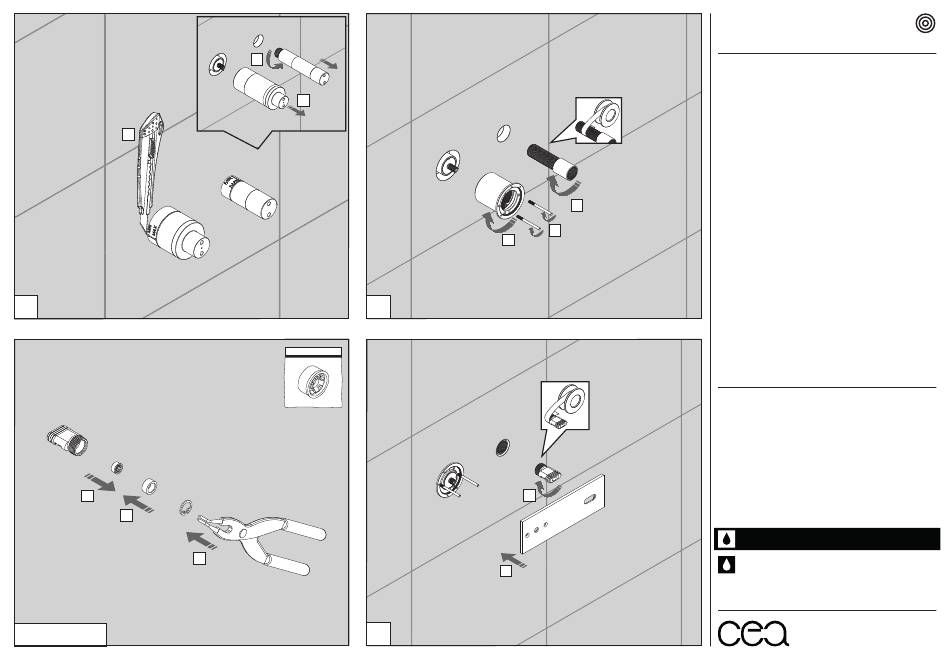 cea