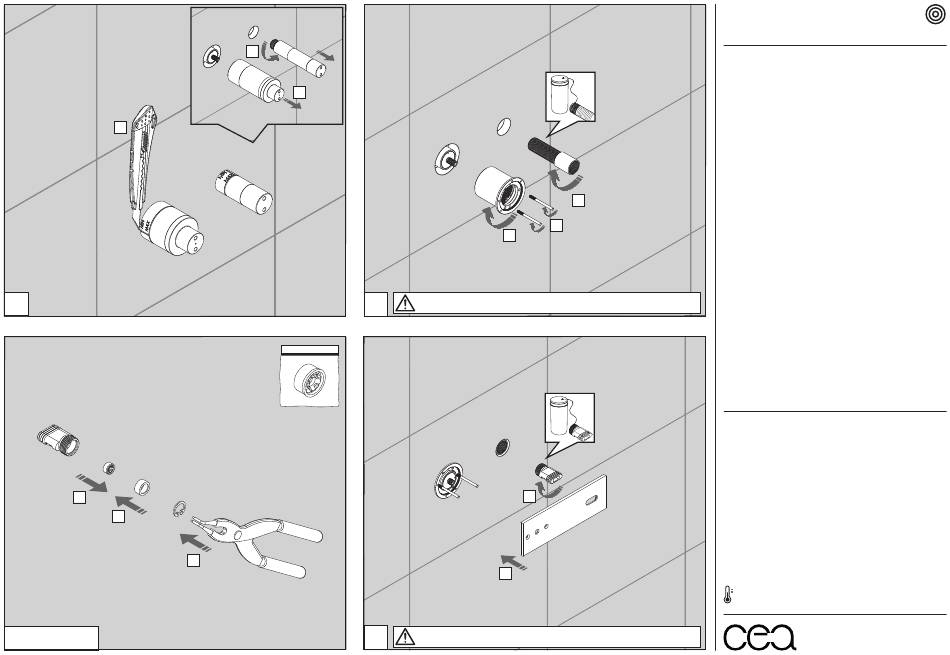 cea