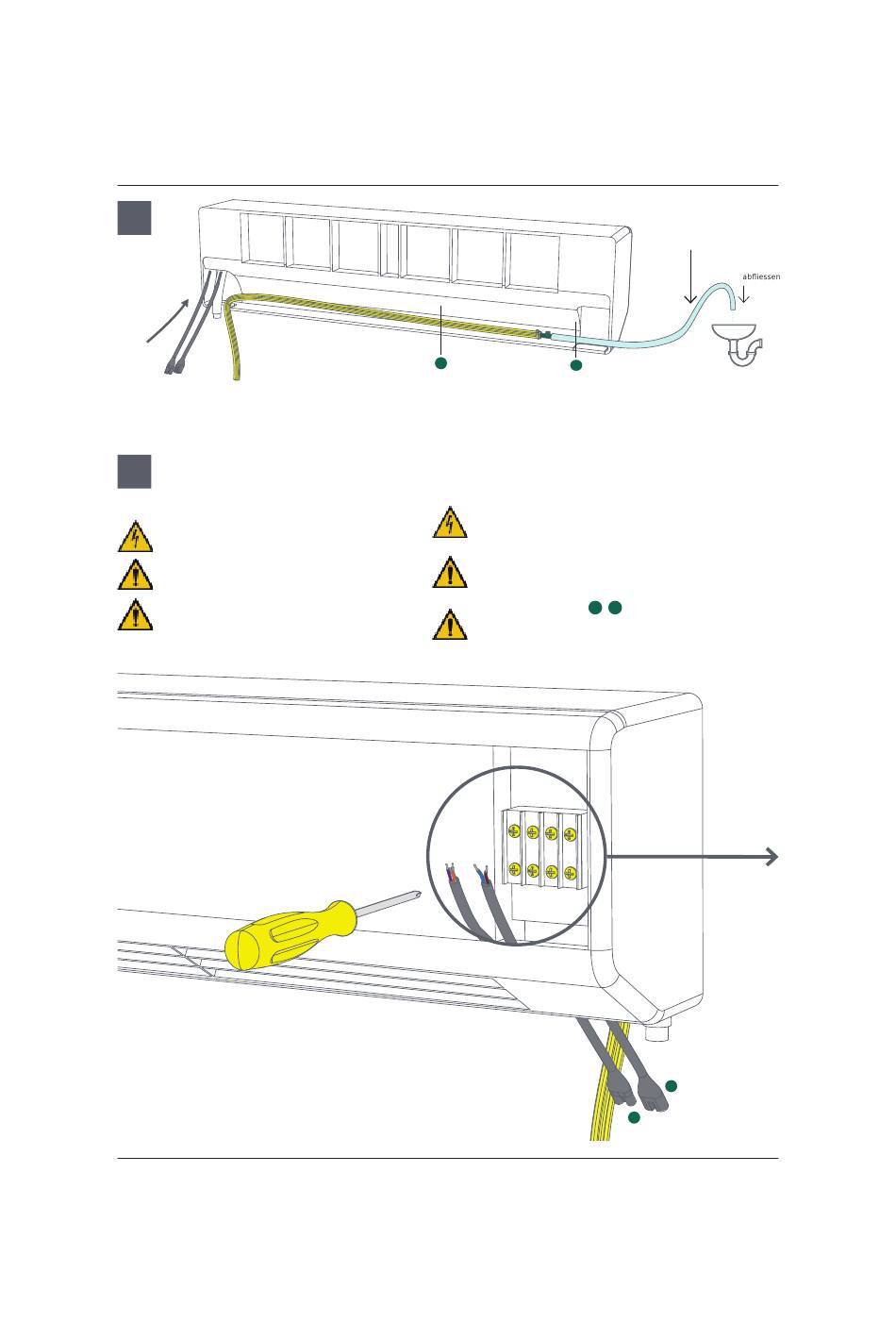 abfliessen