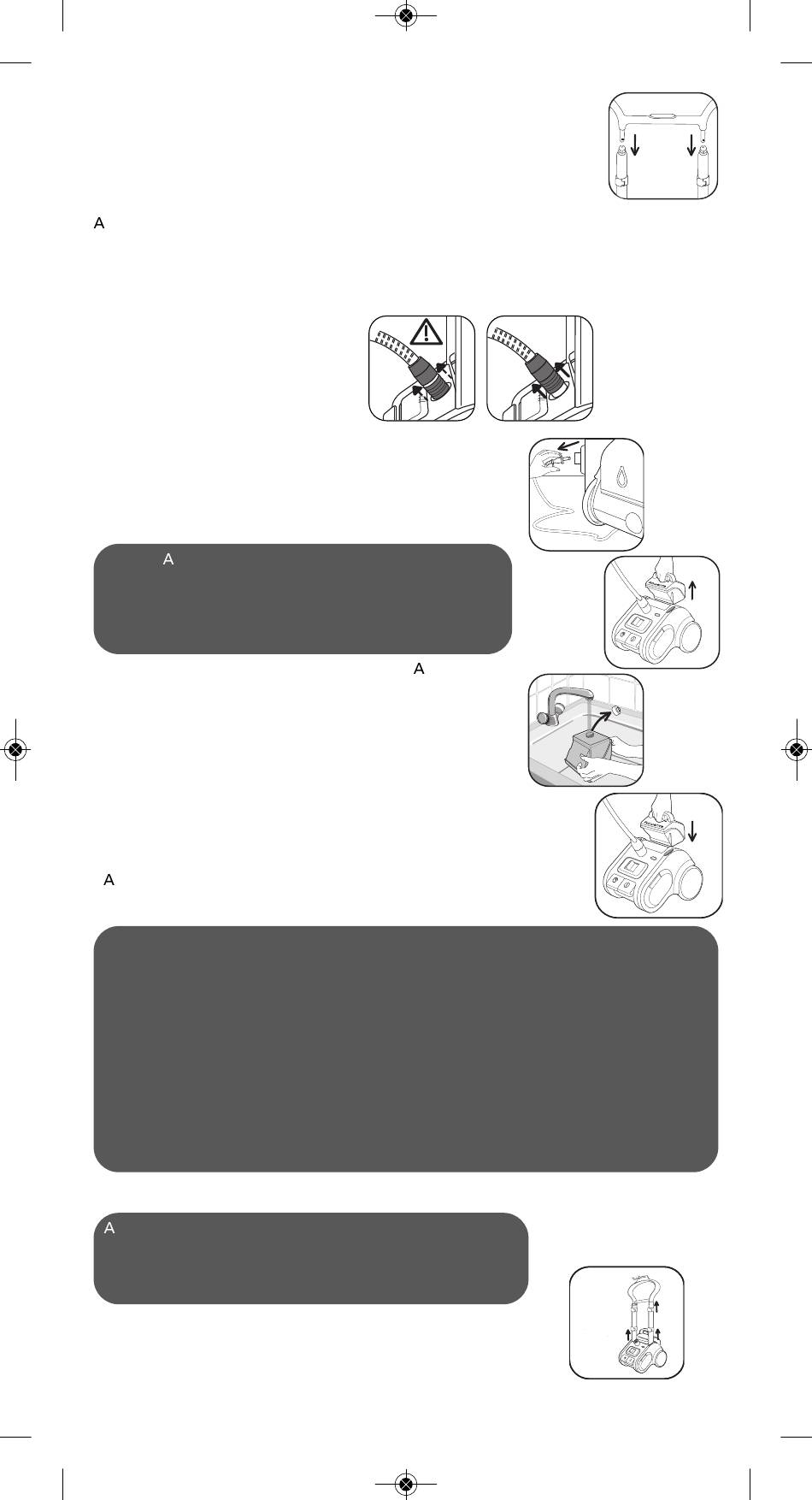 A

A

A

A

A