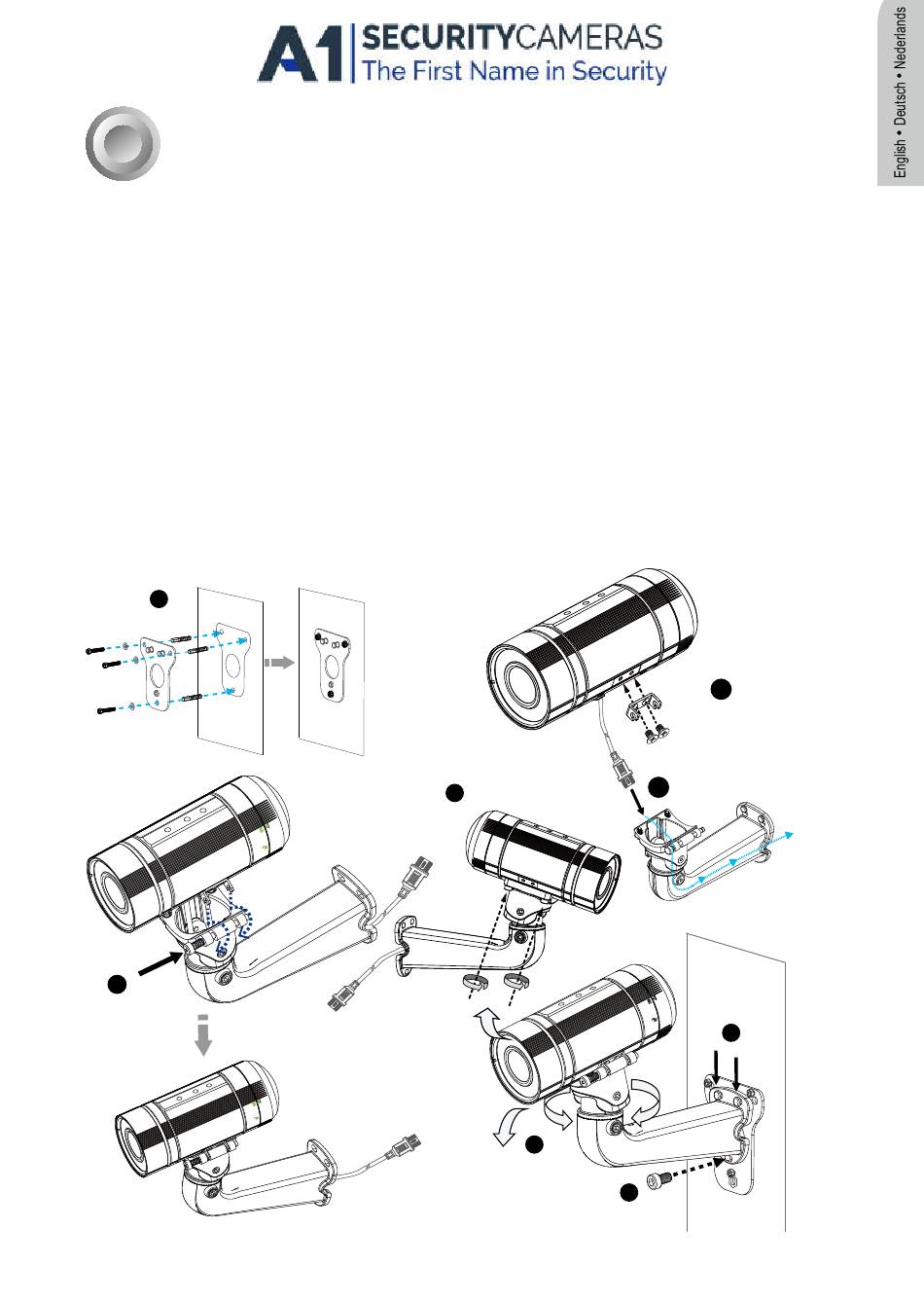 A1 SECURITYCAMERAS
The First Name in Security

English • Deutsch • Nederlands