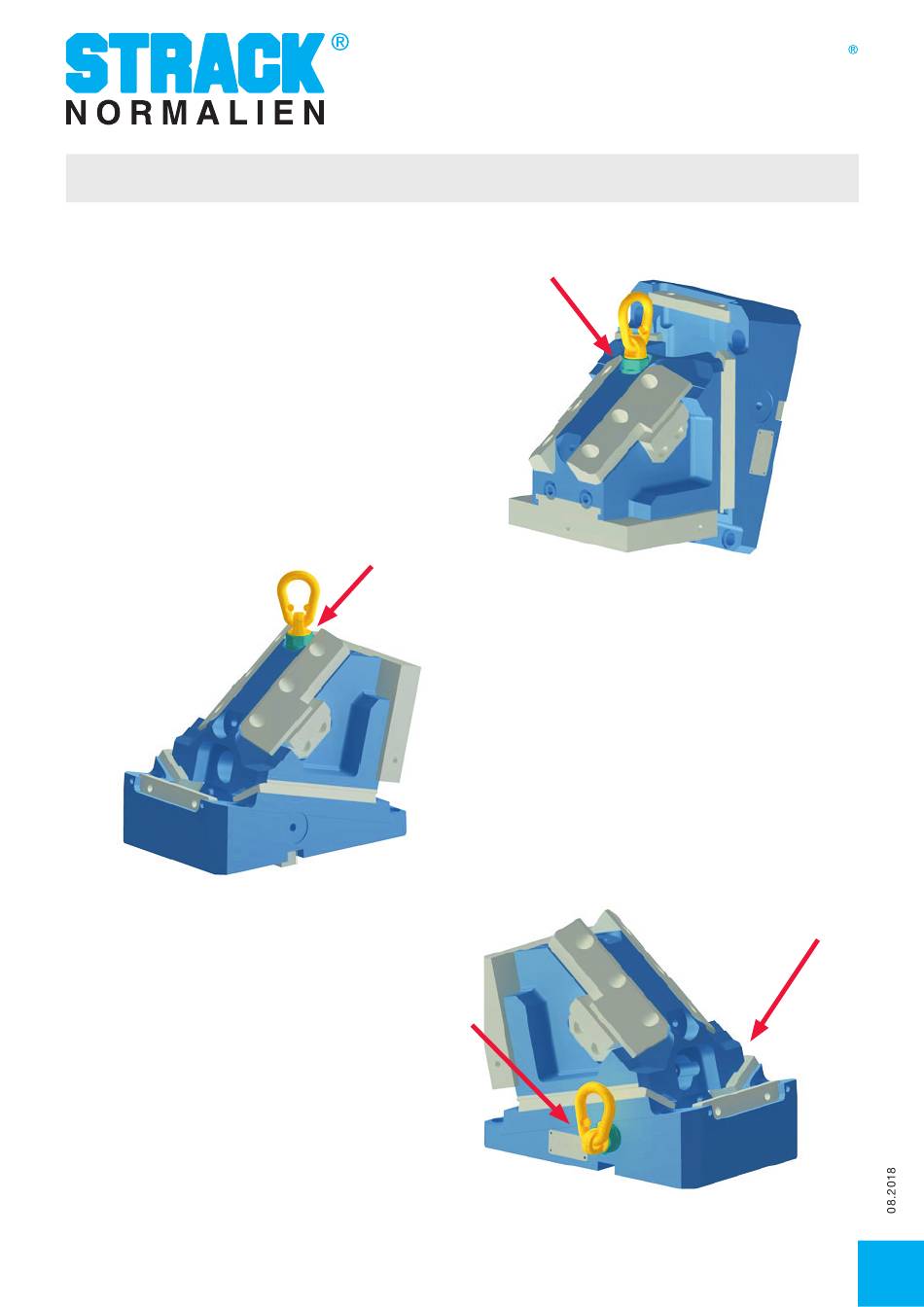 STRACK®
NORMALIEN

®

08.2018