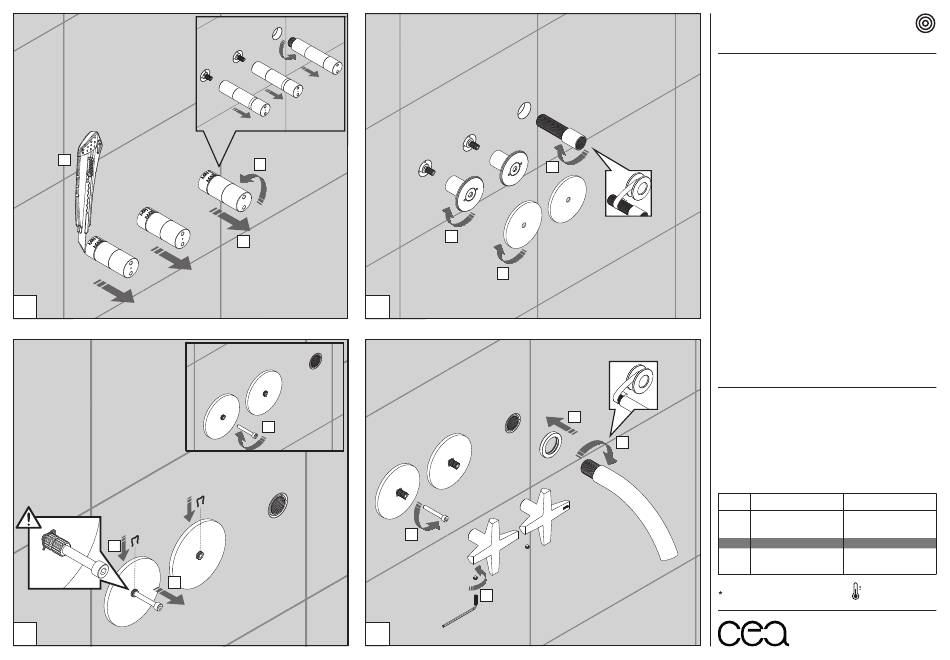 *

cea