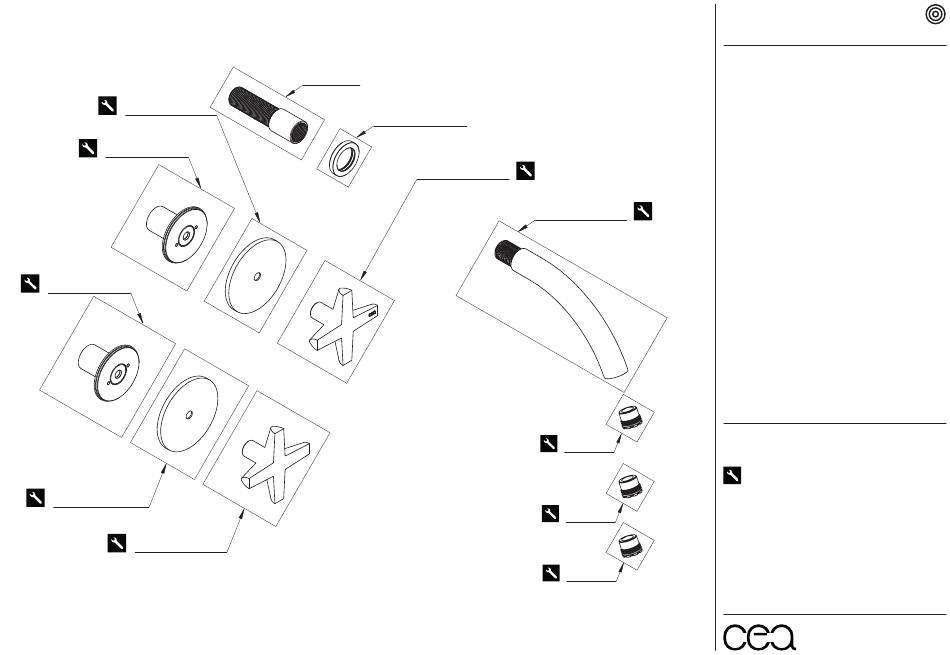 cea