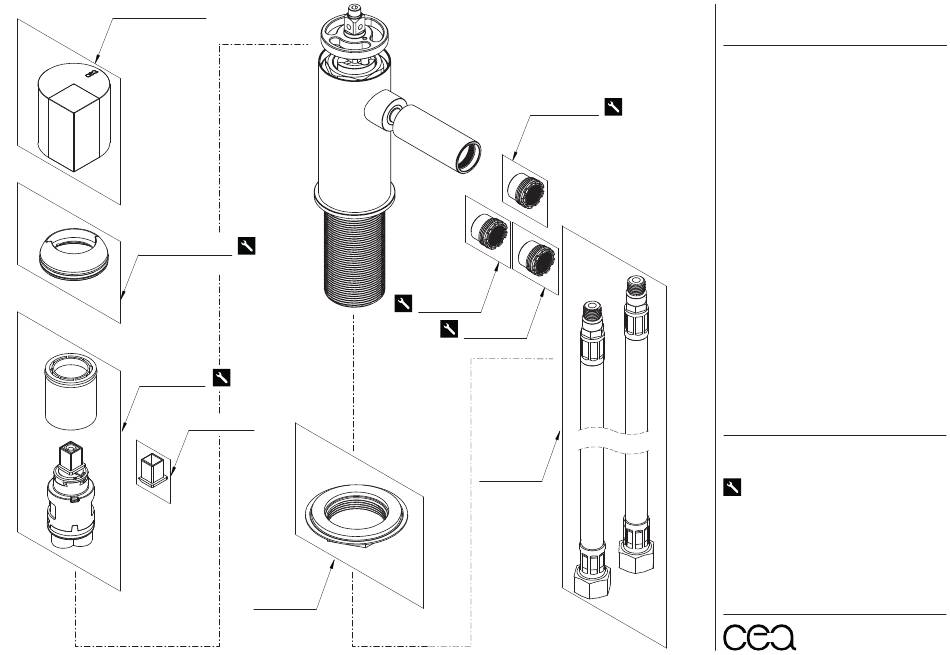 cea