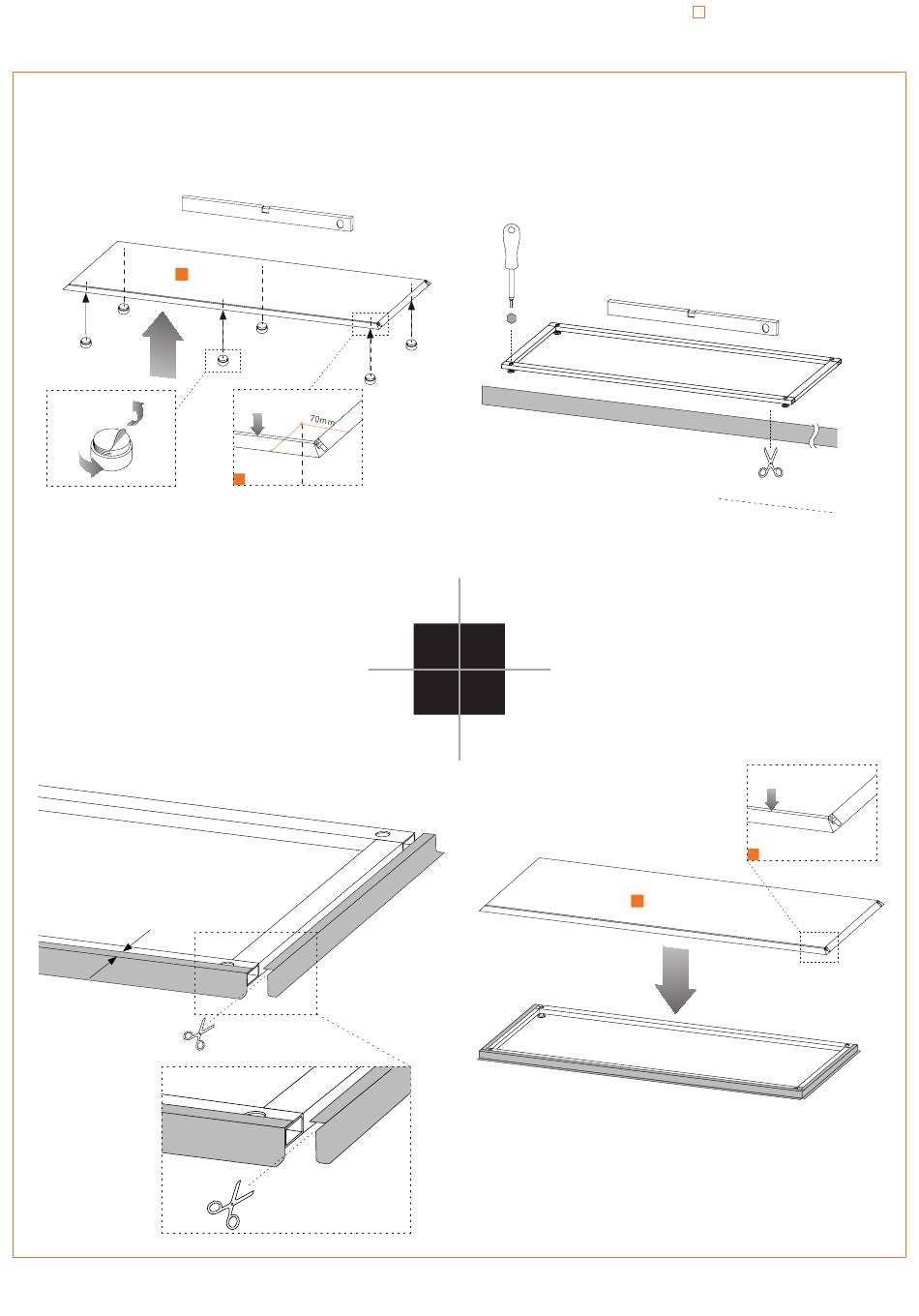 70mm