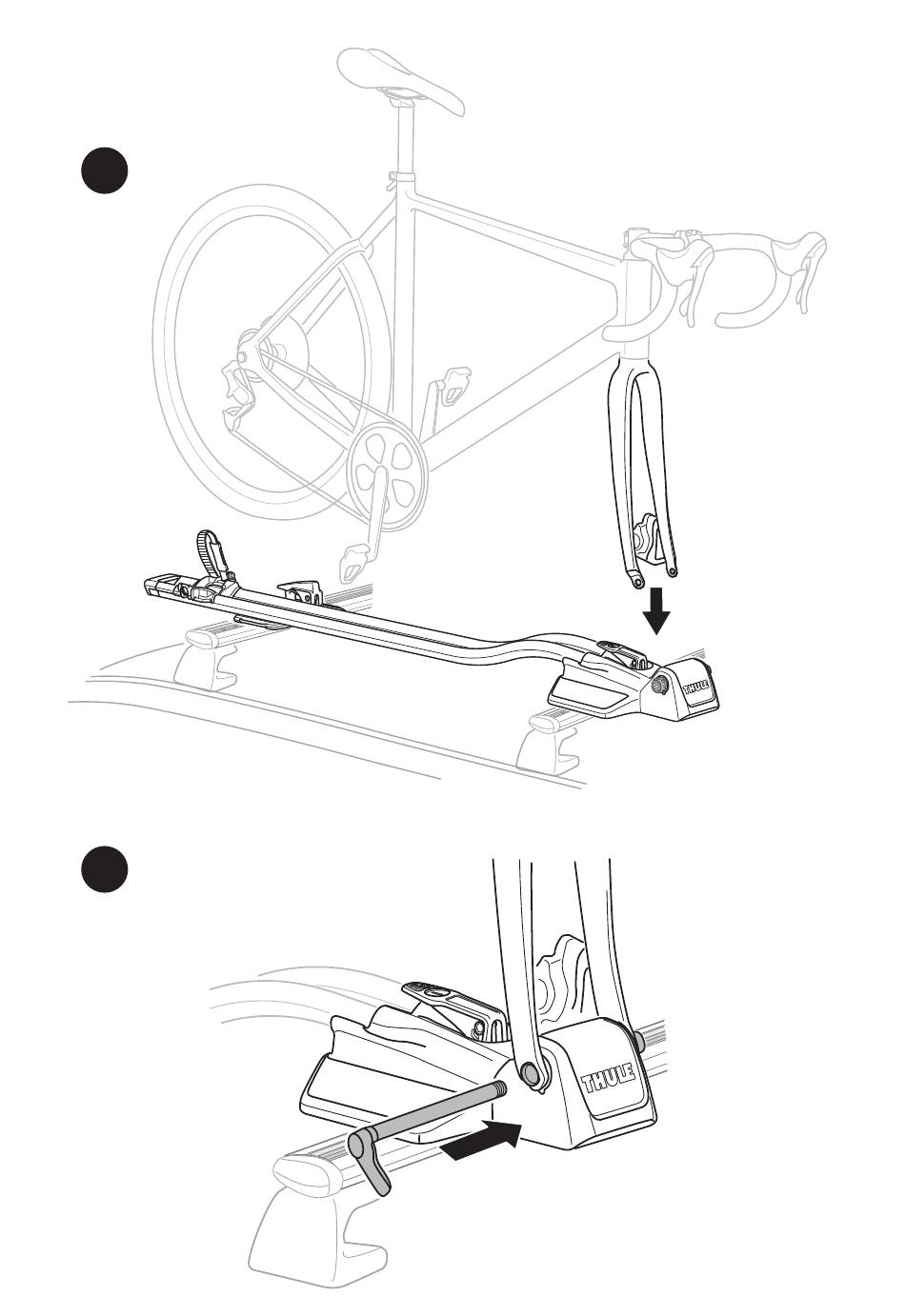 THULE

THULE